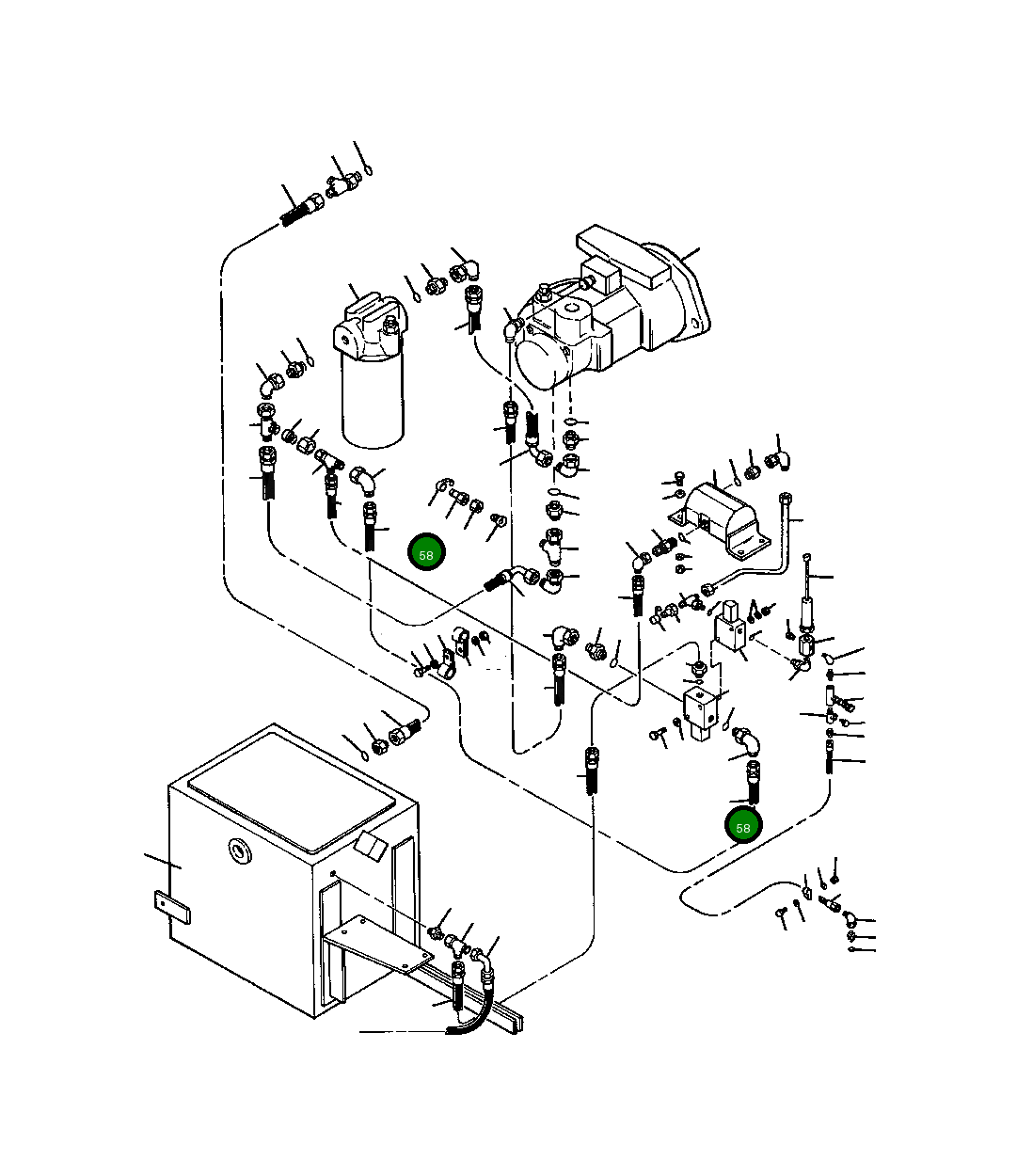 58

58