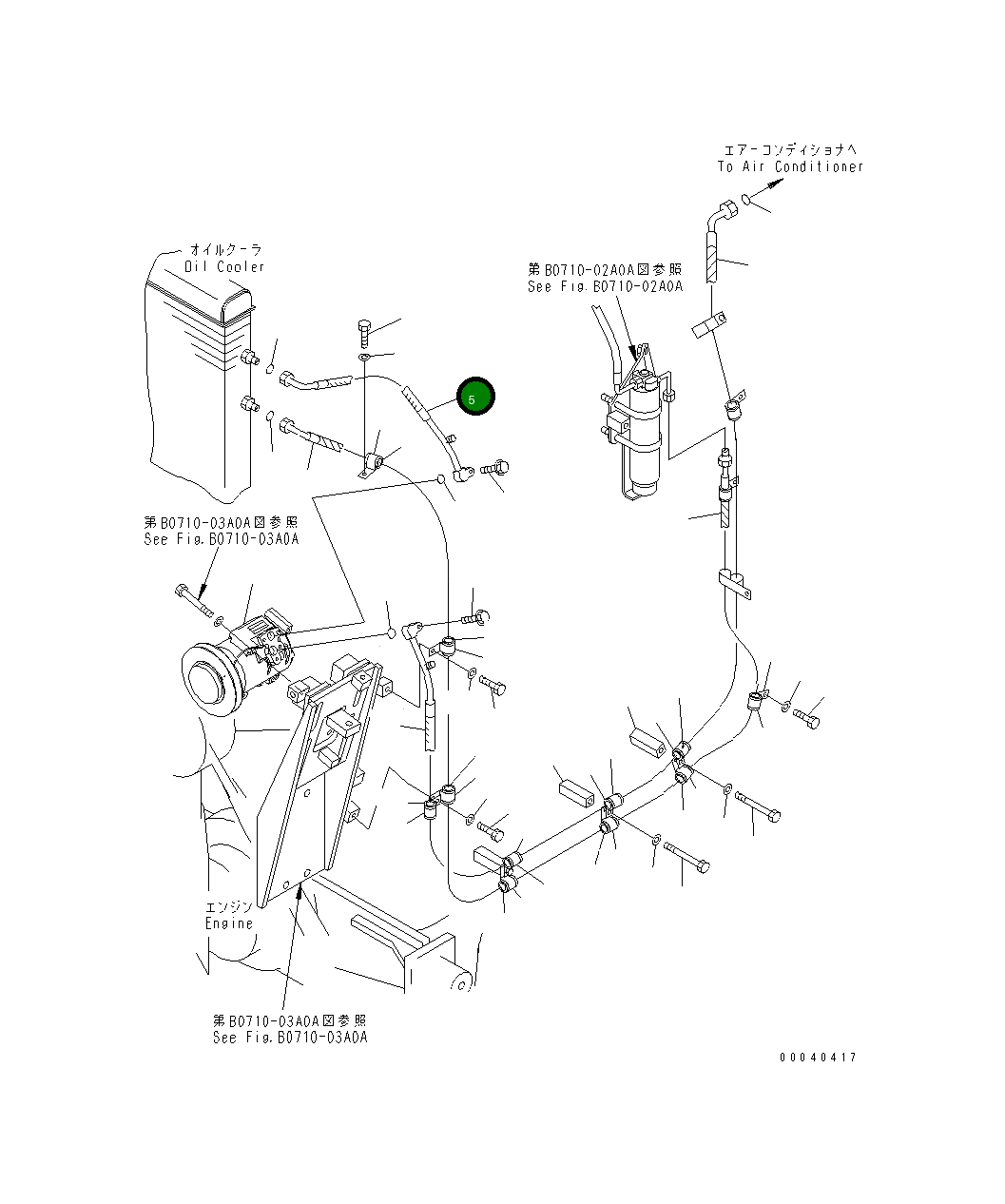 エアーコンディショナへ
To Air Conditioner

オイルクーラ
Oil Cooler

第B0710-02A0A図参照
See Fig.B0710-02A0A

5

第B0710-03A0A図参照
See Fig.B0710-03A0A

エンジン
Engine

第B0710-03A0A図参照
See Fig.B0710-03A0A

00040417