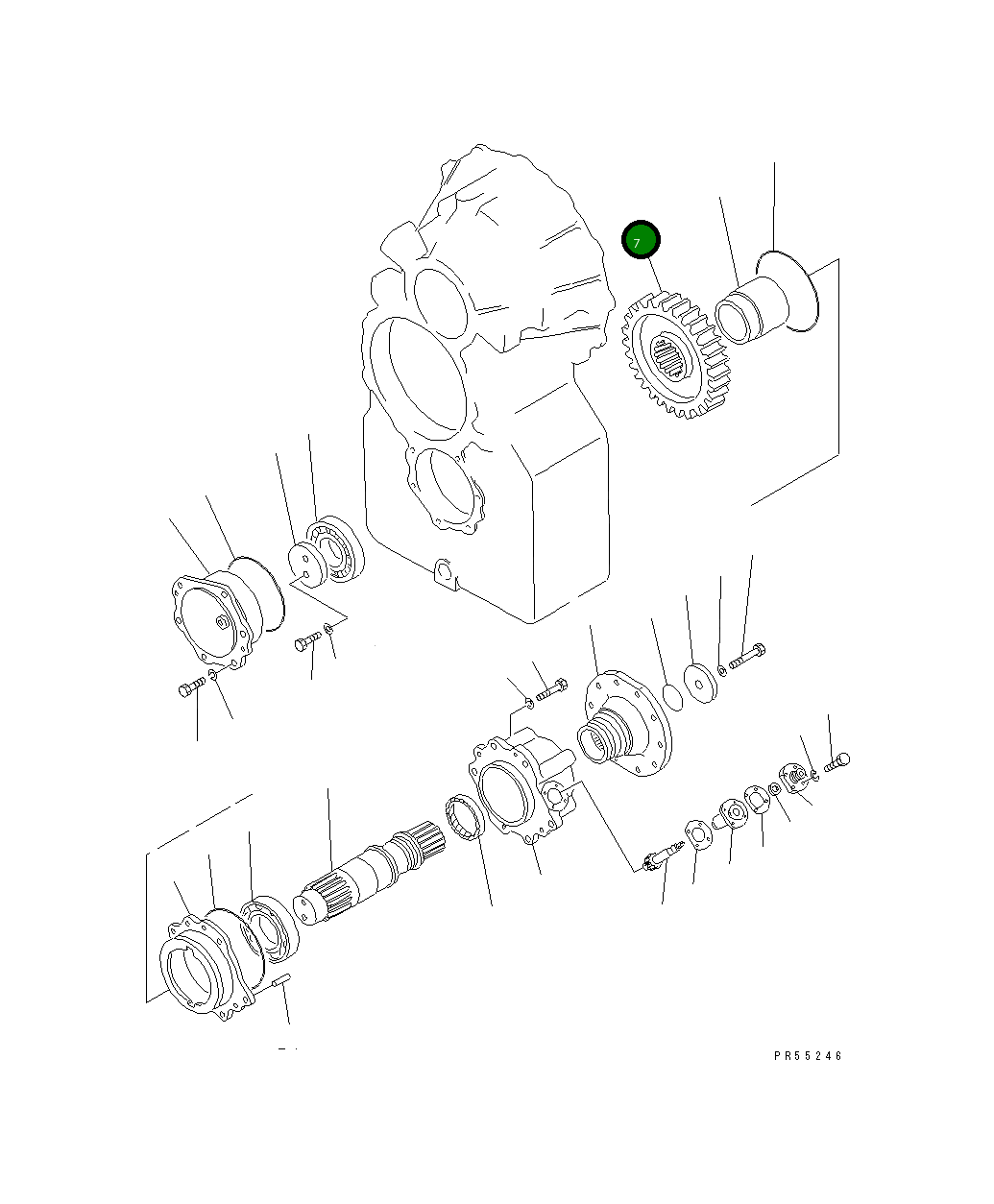 7

PR55246