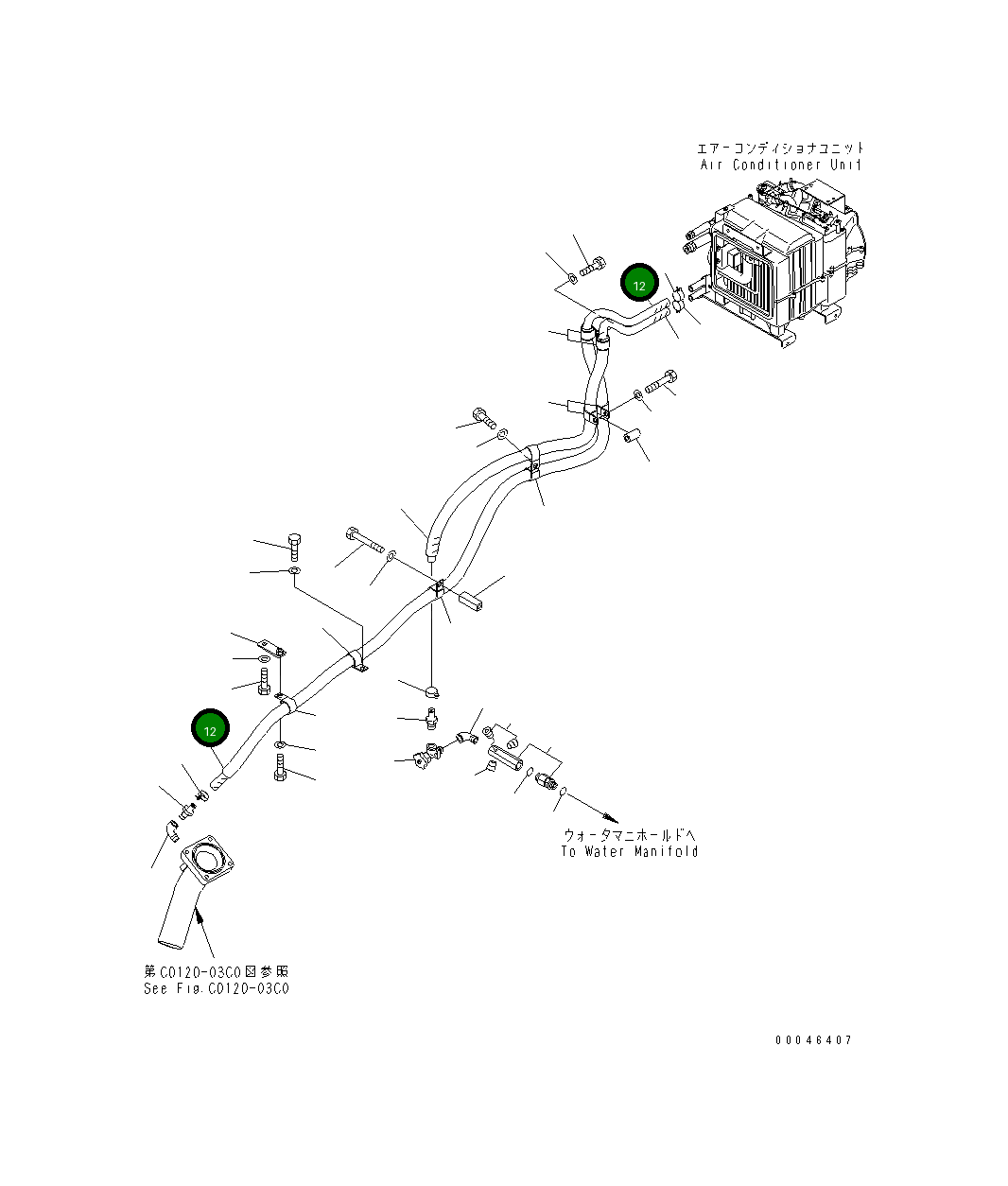 エアーコンディショナユニット
Air Conditioner Unit

12

12

ウォータマニホールドへ
To Water Manifold

第C0120-03C0図参照
See Fig.C0120-03C0

00046407