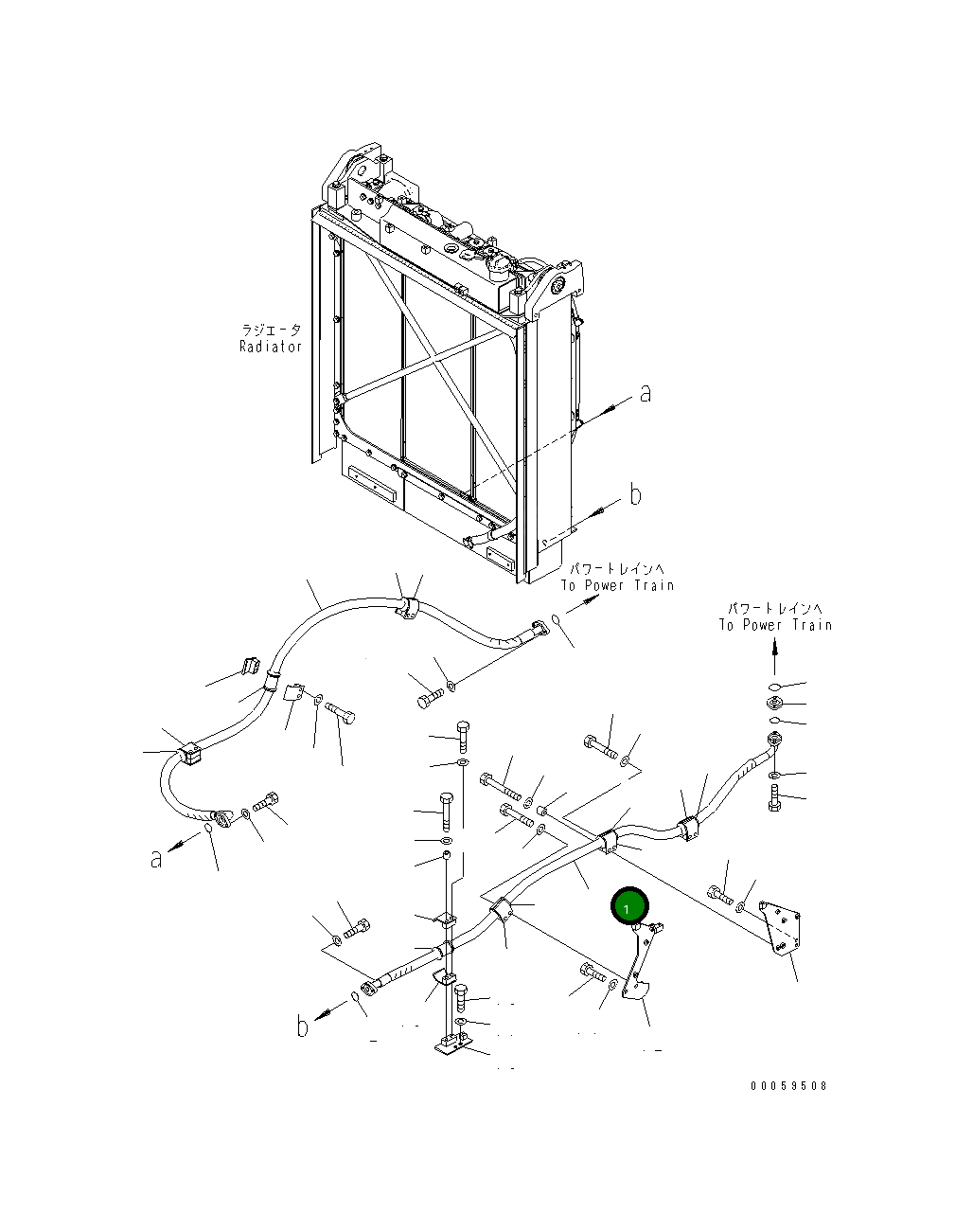 ラジエータ
Radiator

a

b

パワートレインへ
To Power Train

パワートレインへ
To Power Train

a

1

b

00059508