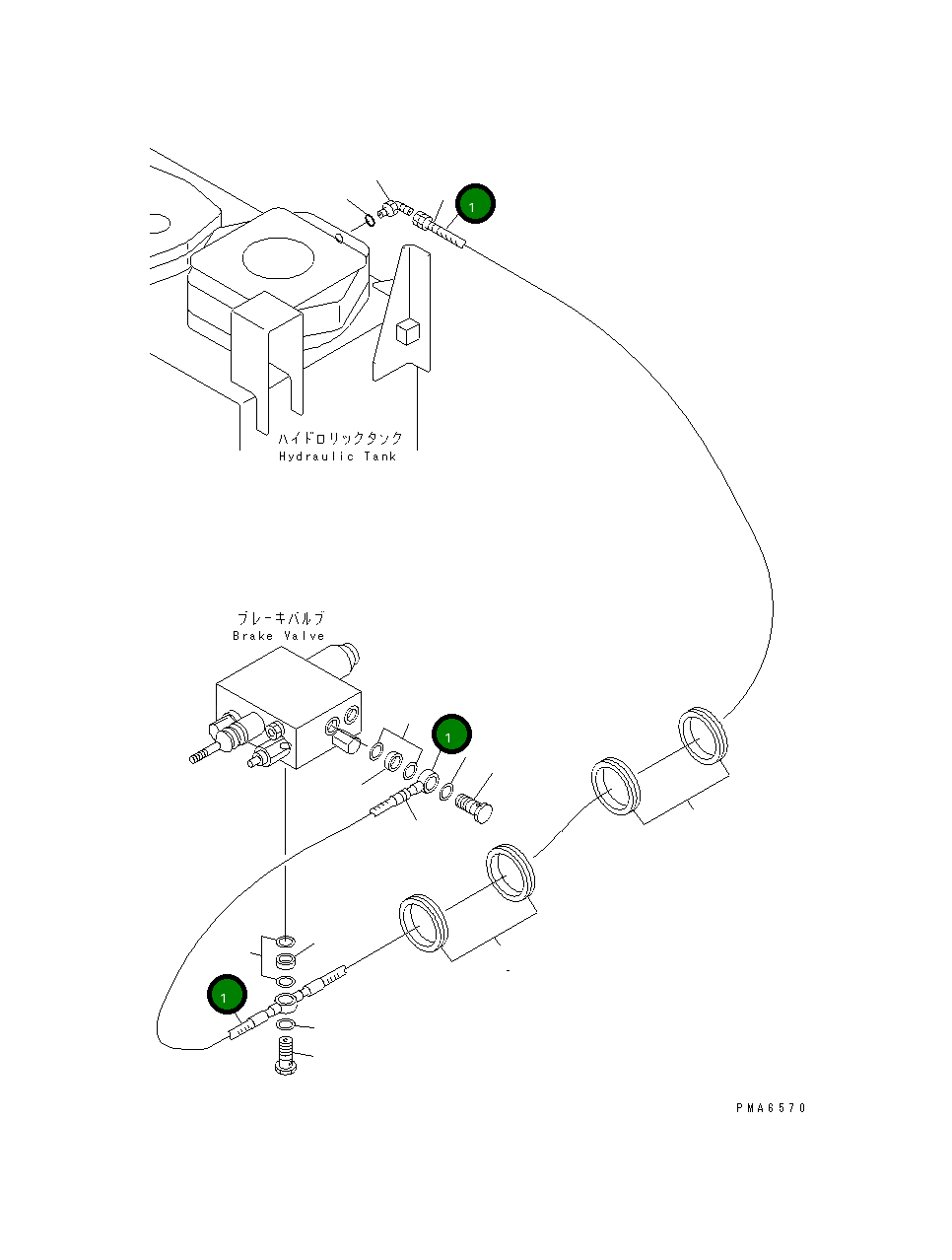 1

ハイドロリックタンク
Hydraulic Tank

ブレーキバルブ
Brake Valve

1

1

PMA6570