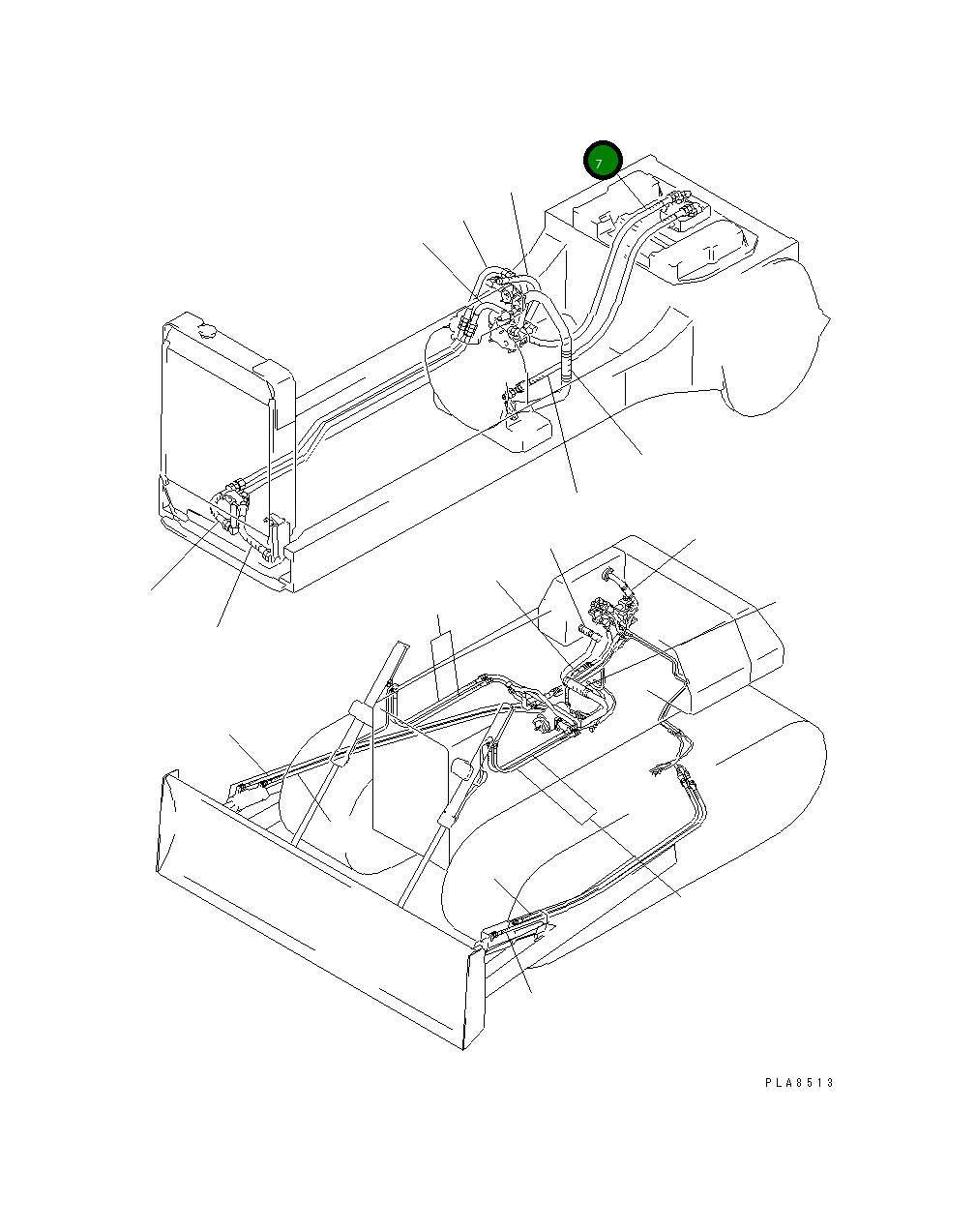 7

PLA8513