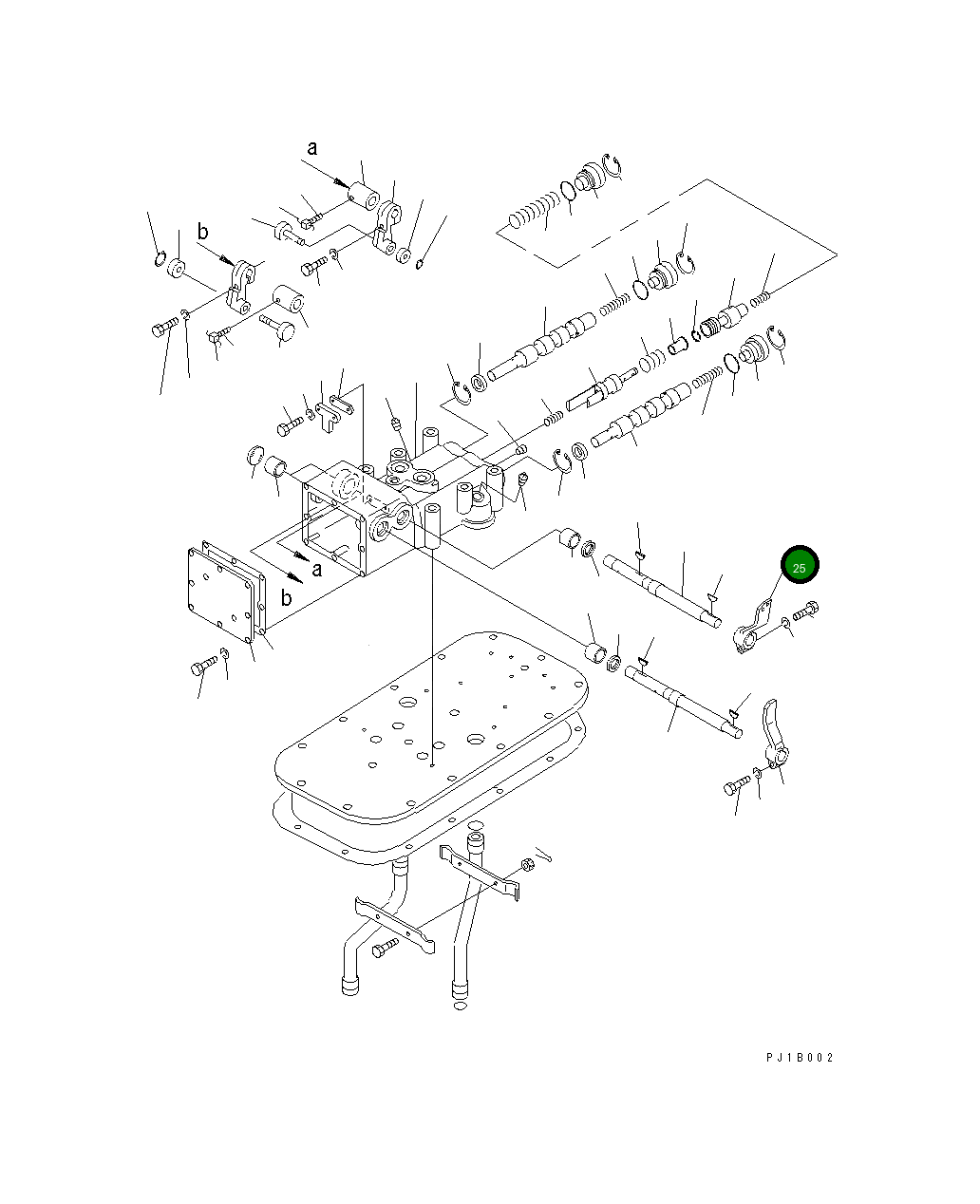 a
b
a
b
25
PJ1B002