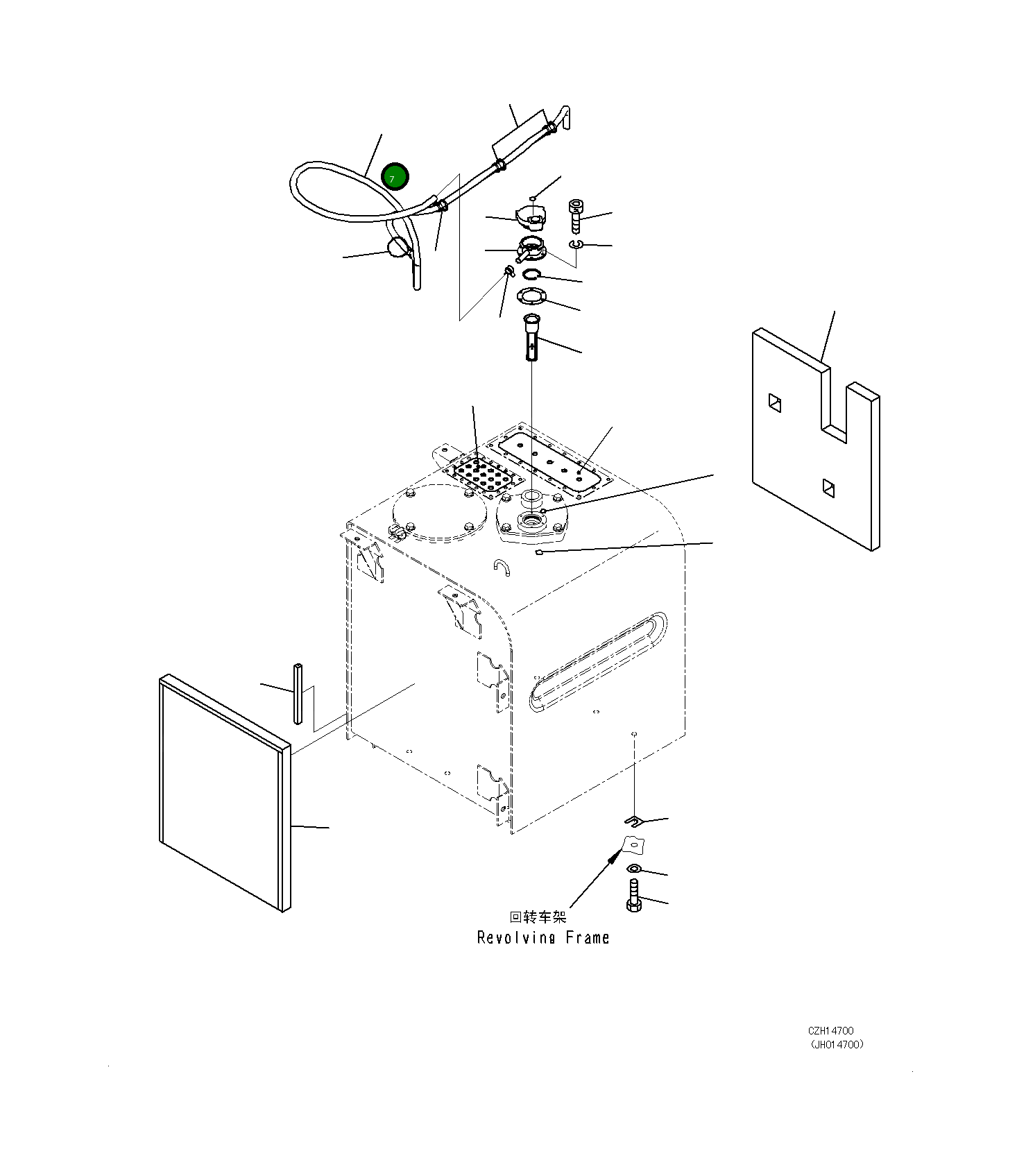 7

回转车架
Revolving Frame

CZH14700
(JH014700)