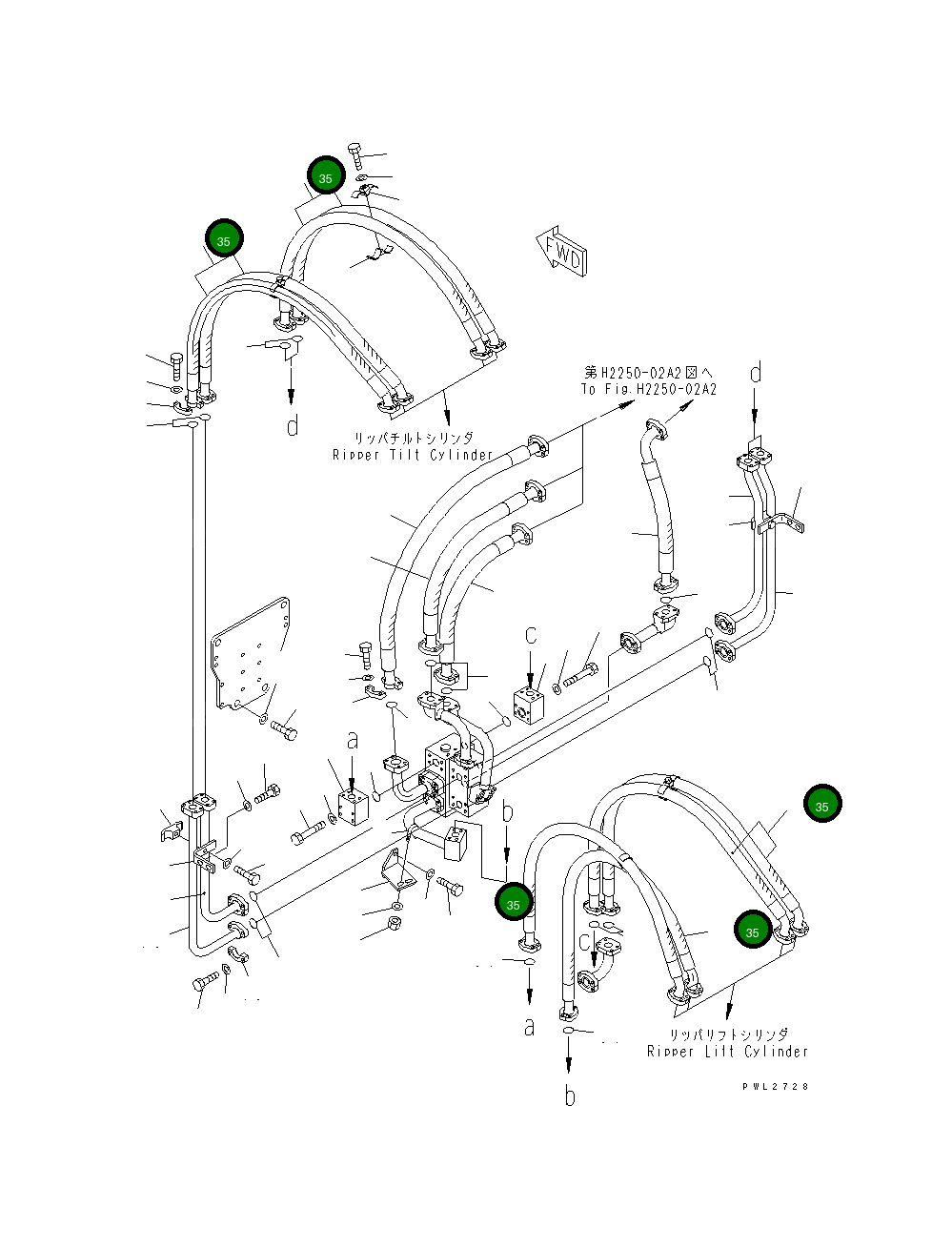 35

35

FWD

d

リッパチルトシリンダ
Ripper Tilt Cylinder

第H2250-02A2図へ
To Fig.H2250-02A2

d

c

a

b

35

35

35

c

a

b

リッパリフトシリンダ
Ripper Lift Cylinder

PWL2728