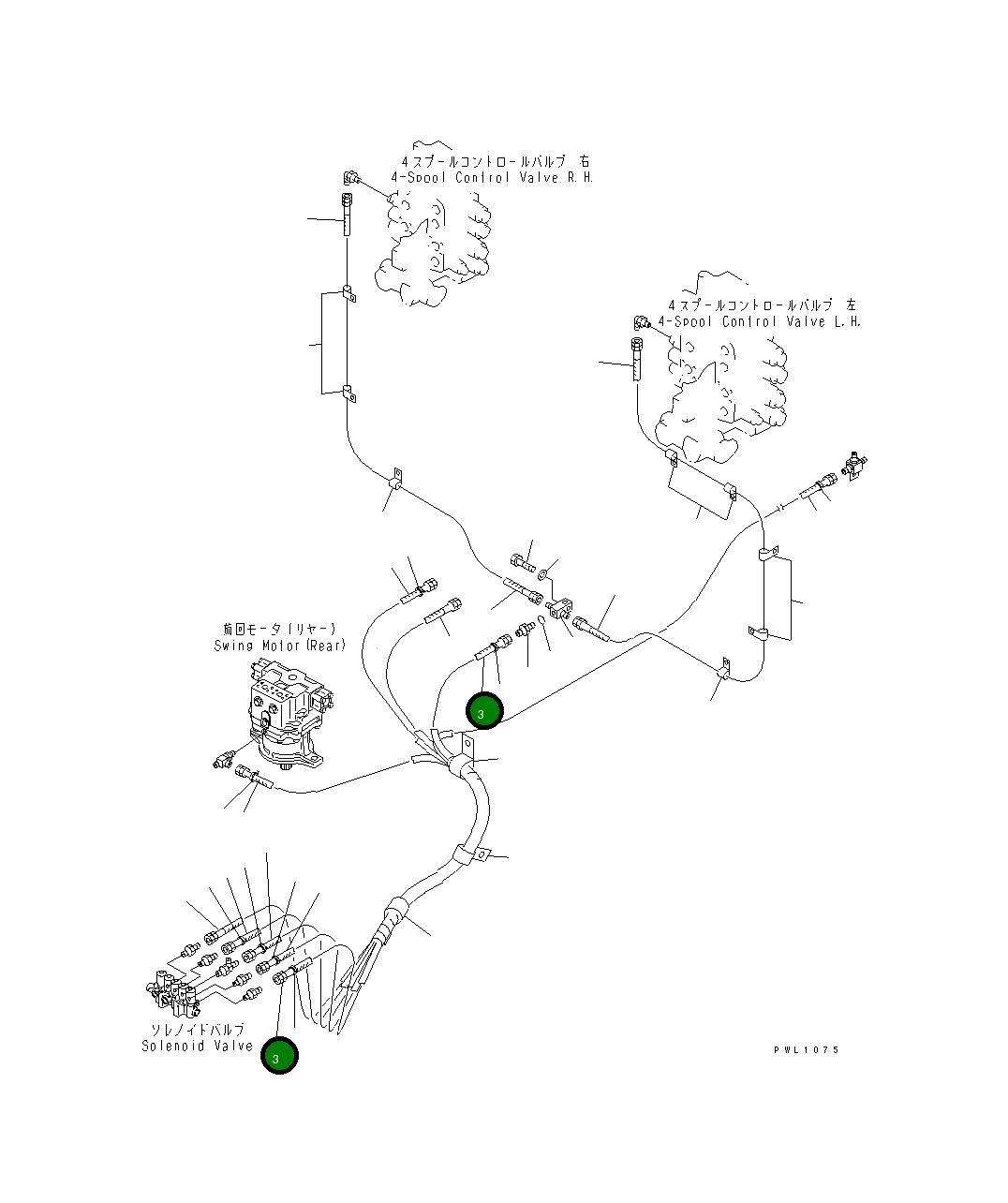 4スプールコントロールバルブ 右
4-Spool Control Valve R.H.

4スプールコントロールバルブ 左
4-Spool Control Valve L.H.

旋回モータ(リヤー)
Swing Motor(Rear)

3

ソレノイドバルブ
Solenoid Valve

3

PWL1075