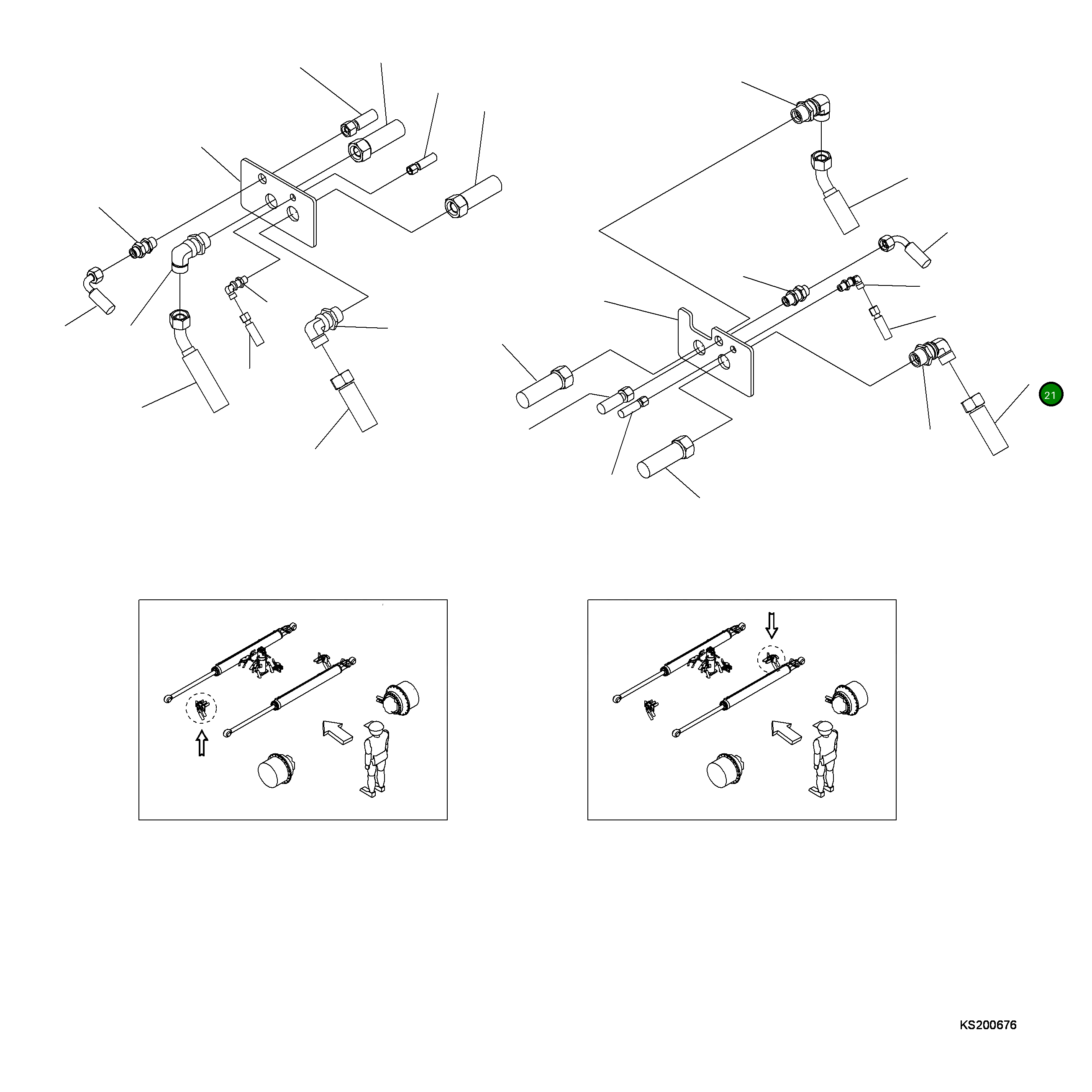 21

KS200676