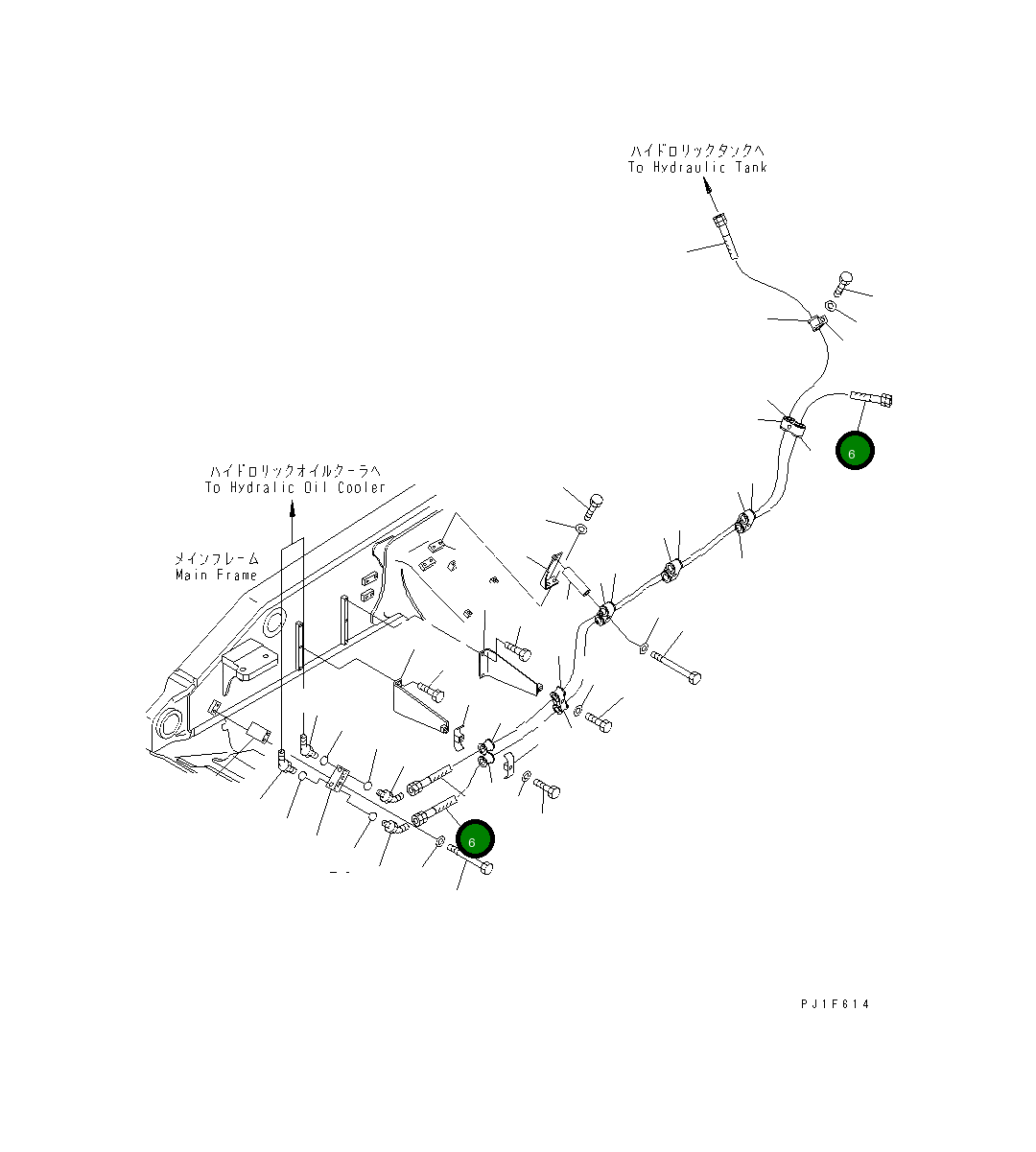 ハイドロリックタンクへ
To Hydraulic Tank

6

ハイドロリックオイルクーラへ
To Hydralic Oil Cooler

メインフレーム
Main Frame

6

PJ1F614