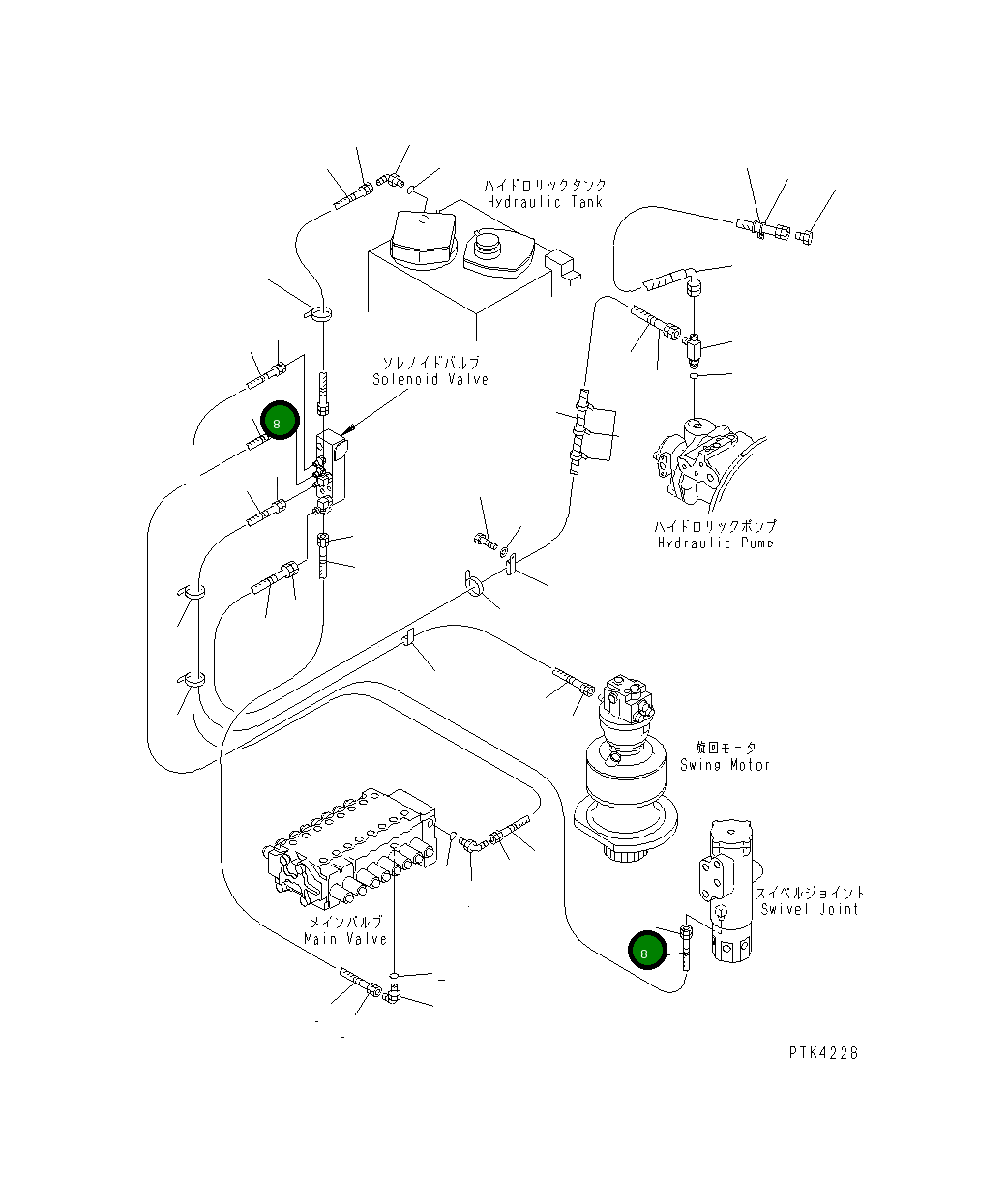 ハイドロリックタンク
Hydraulic Tank

ソレノイドバルブ
Solenoid Valve

8

ハイドロリックポンプ
Hydraulic Pump

旋回モータ
Swing Motor

スイベルジョイント
Swivel Joint

メインバルブ
Main Valve

8

PTK4226