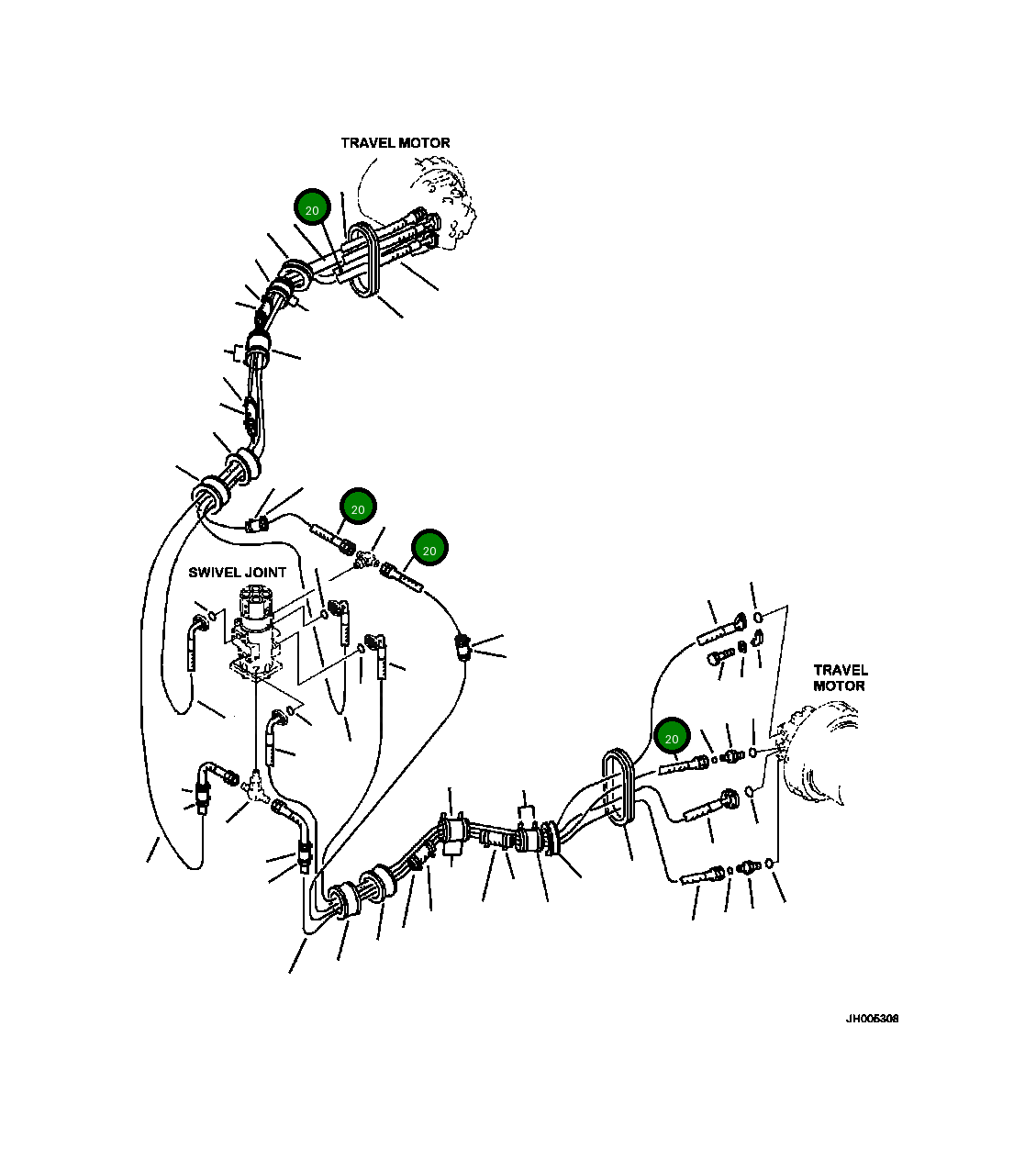 TRAVEL MOTOR

20

20

20

SWIVEL JOINT

TRAVEL MOTOR

20

JH005308