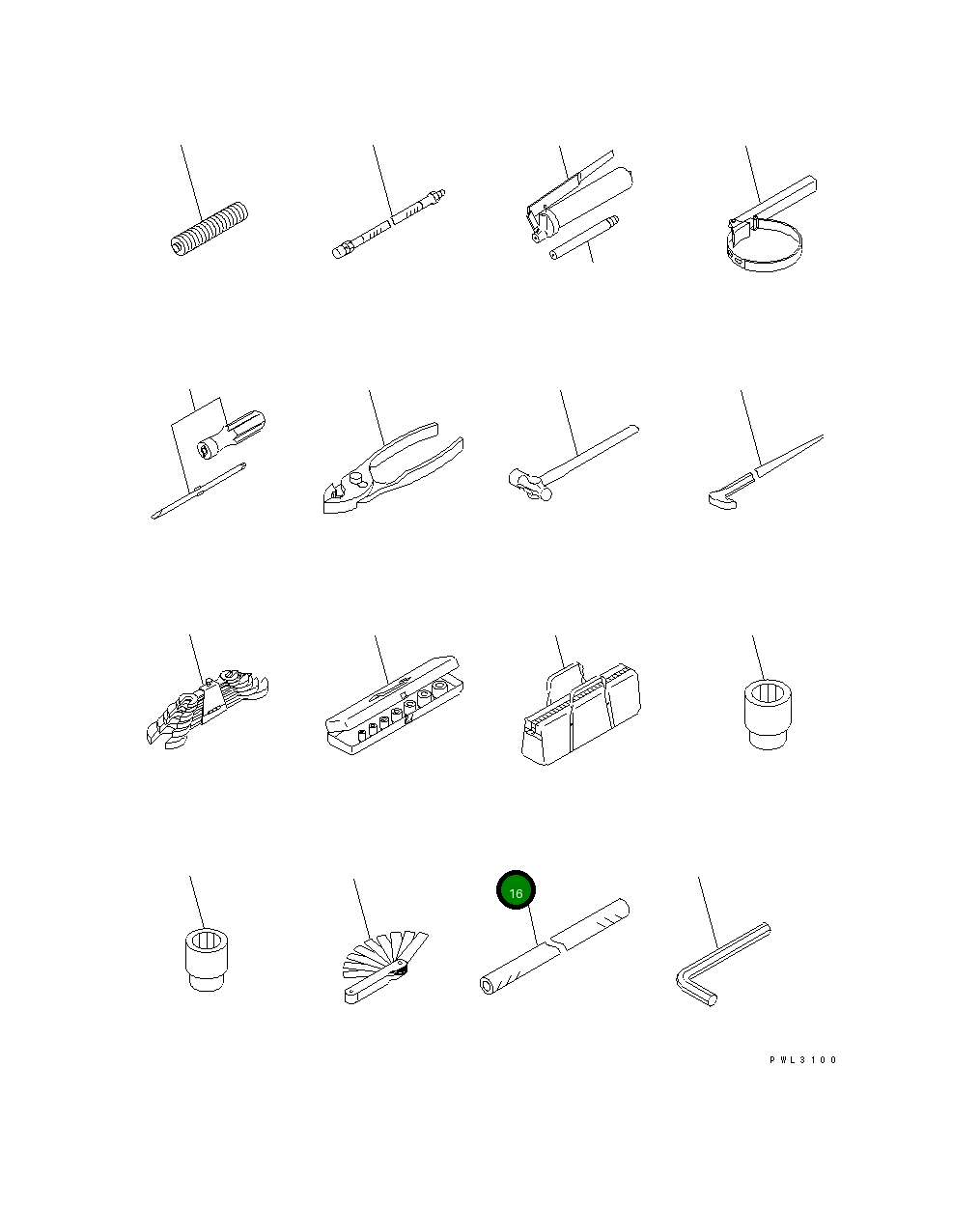 16

PWL3100