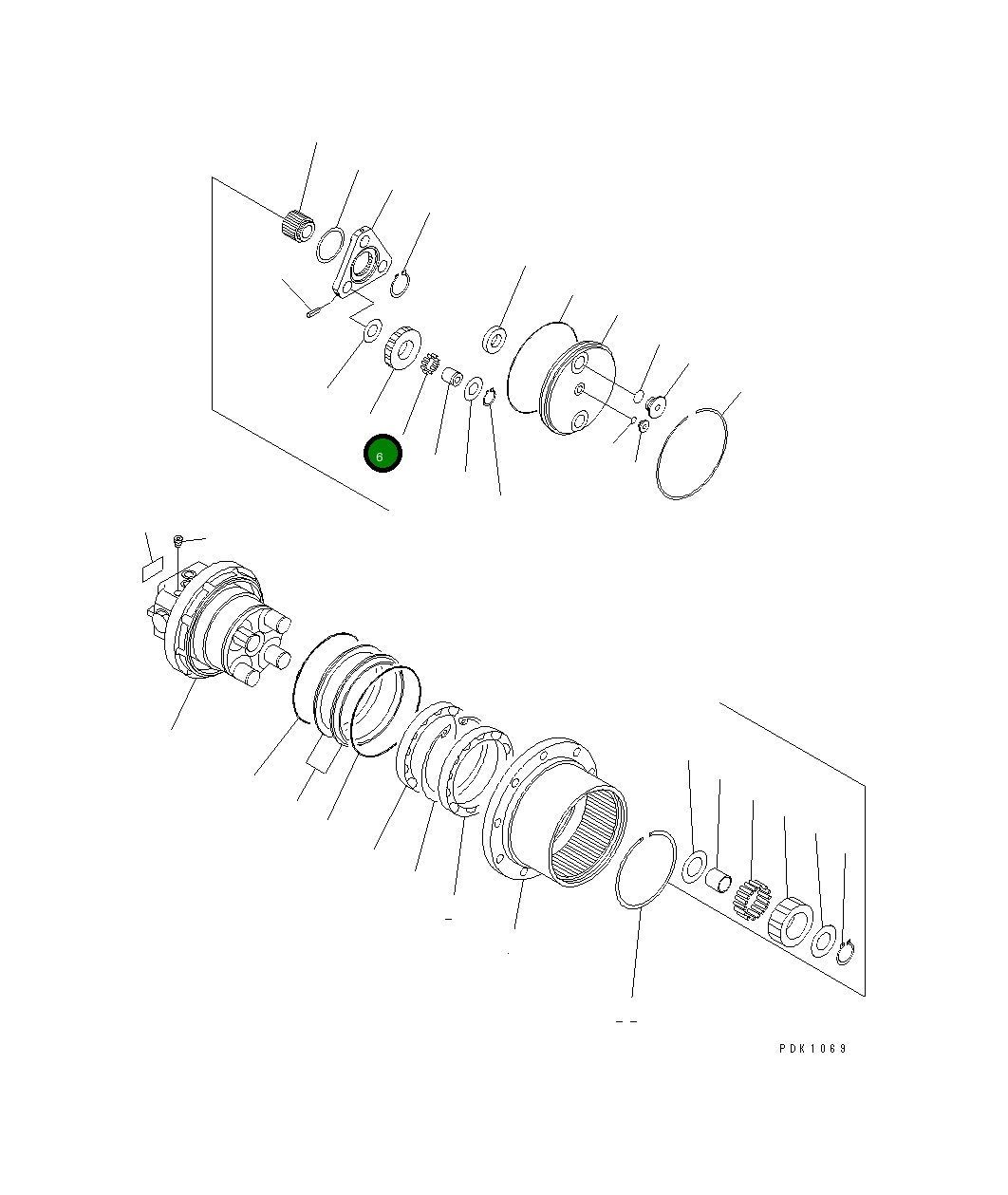 6

PDK1069