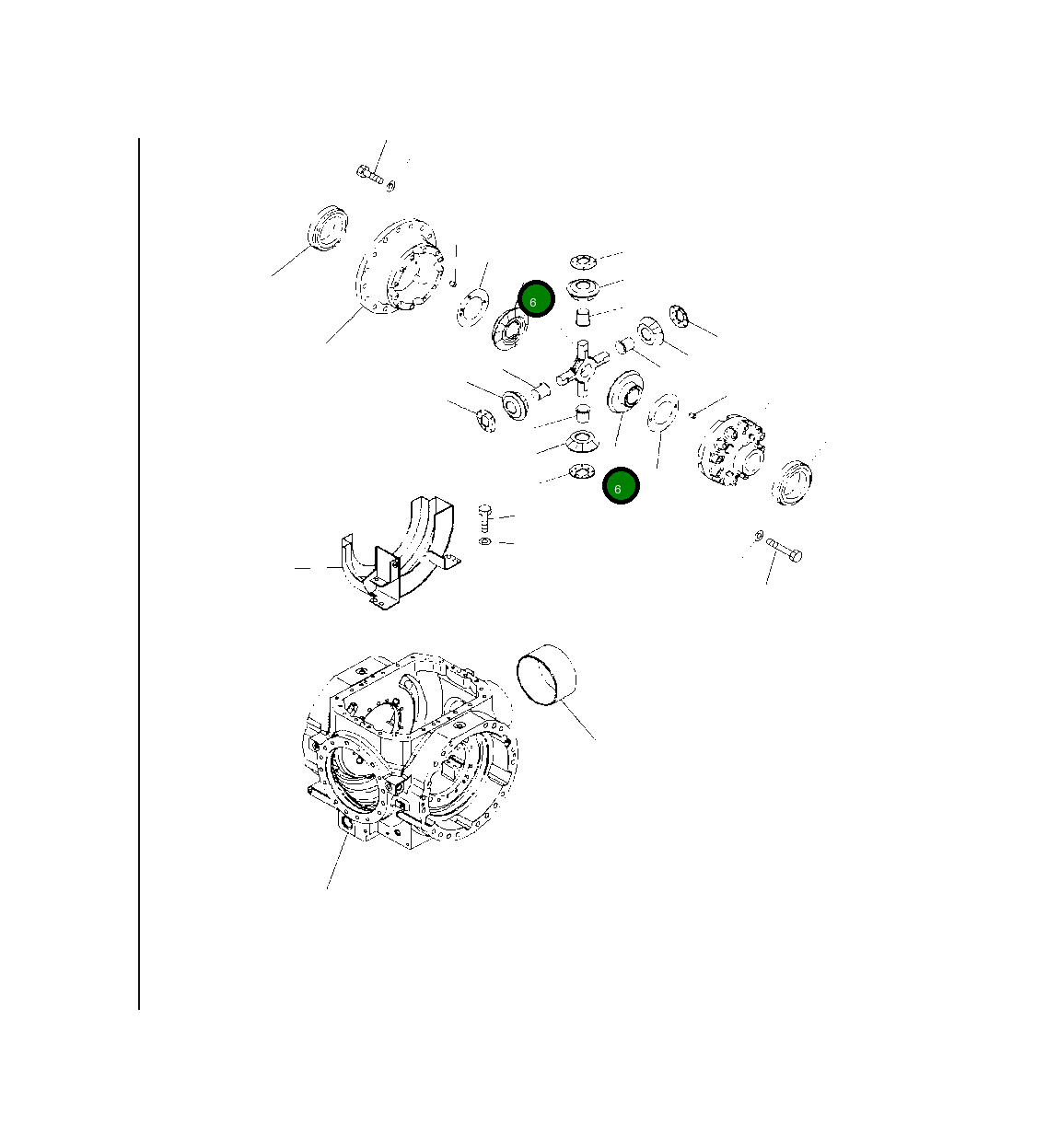 6

6