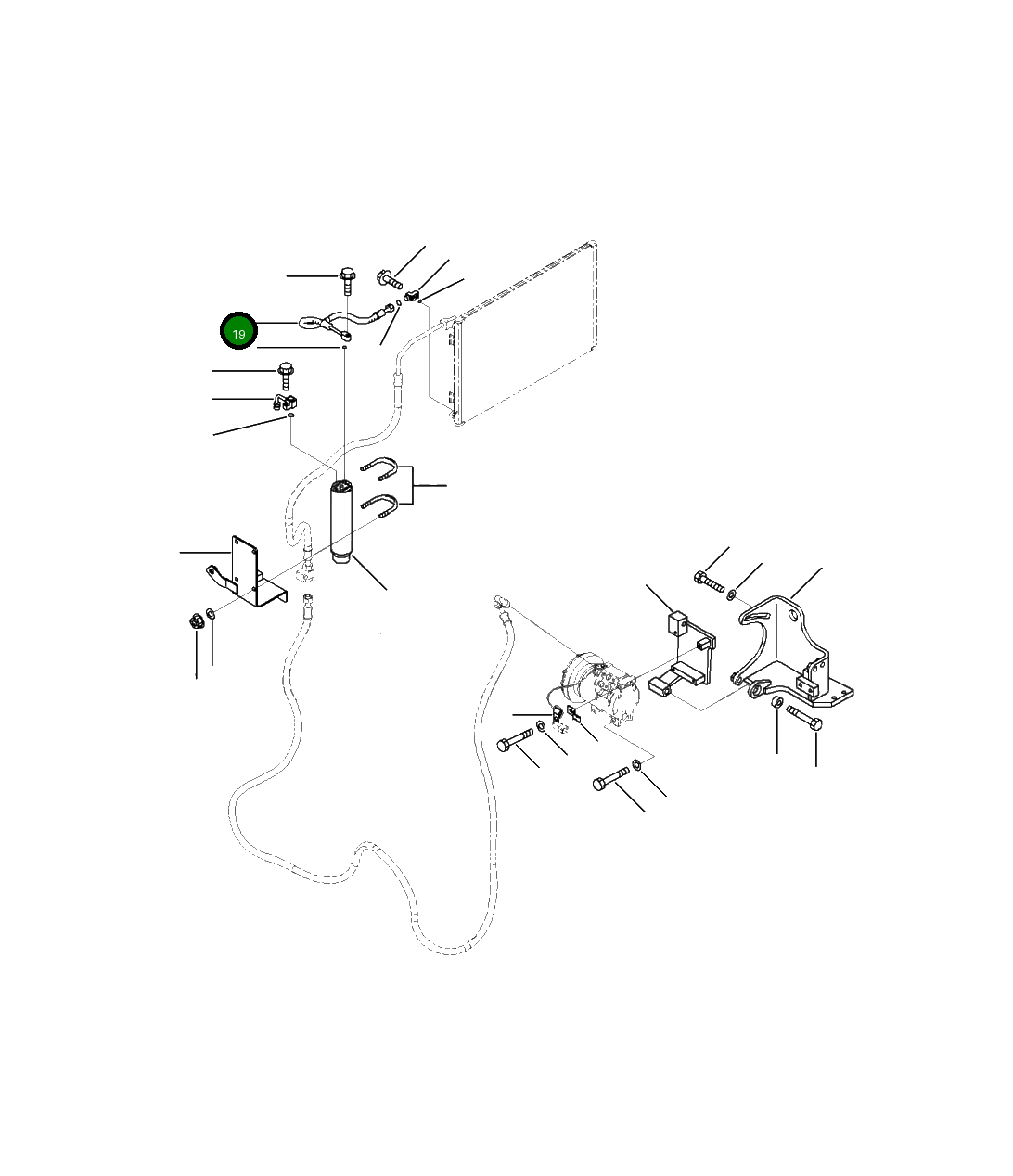 19