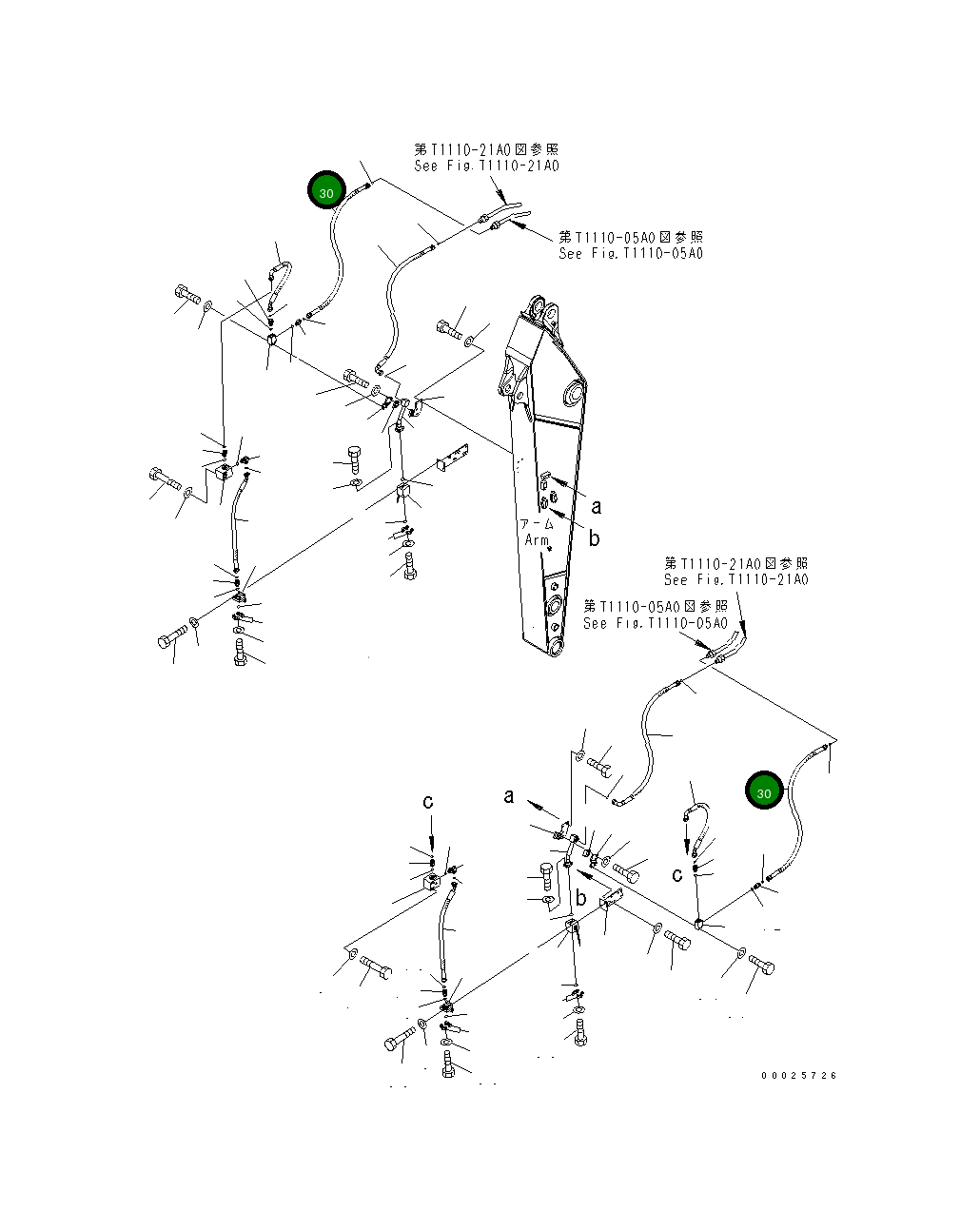 第T1110-21A0図参照
See Fig.T1110-21A0

30

第T1110-05A0図参照
See Fig.T1110-05A0

a

b

アーム
Arm

第T1110-21A0図参照
See Fig.T1110-21A0

第T1110-05A0図参照
See Fig.T1110-05A0

30

c

a

c

b

00025726