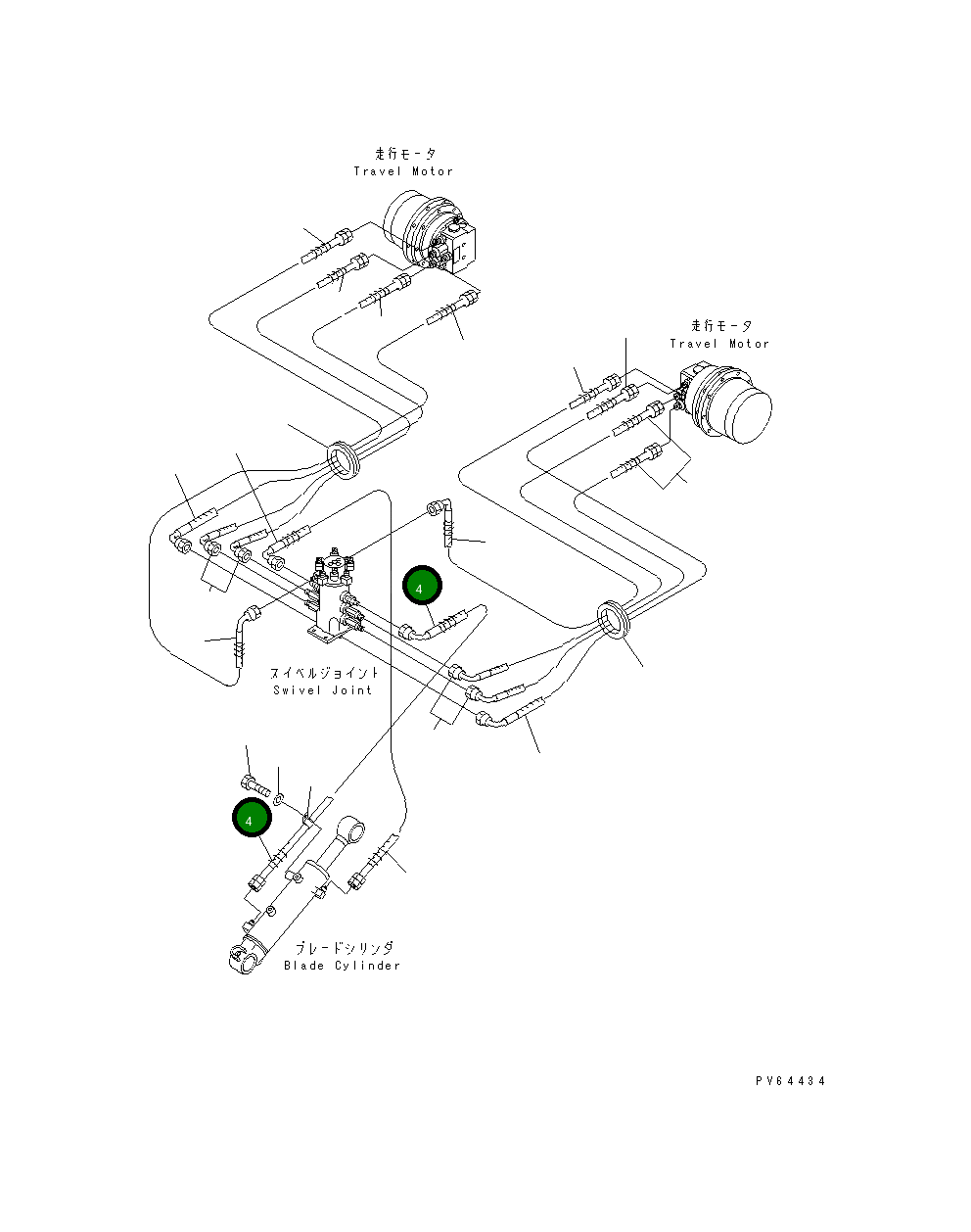 走行モータ
Travel Motor

走行モータ
Travel Motor

4

スイベルジョイント
Swivel Joint

4

ブレードシリンダ
Blade Cylinder

PV64434