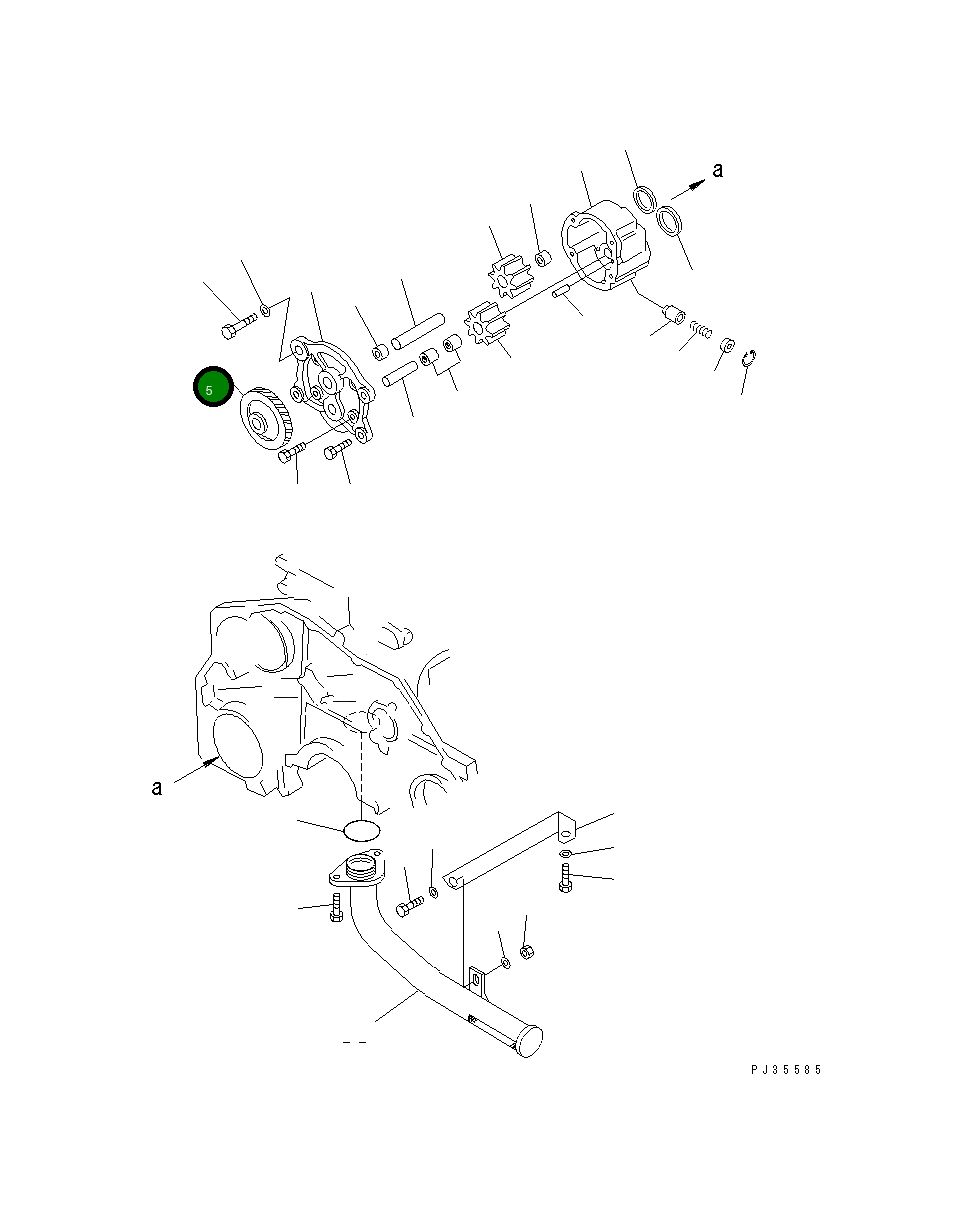 a

5

a

PJ35585