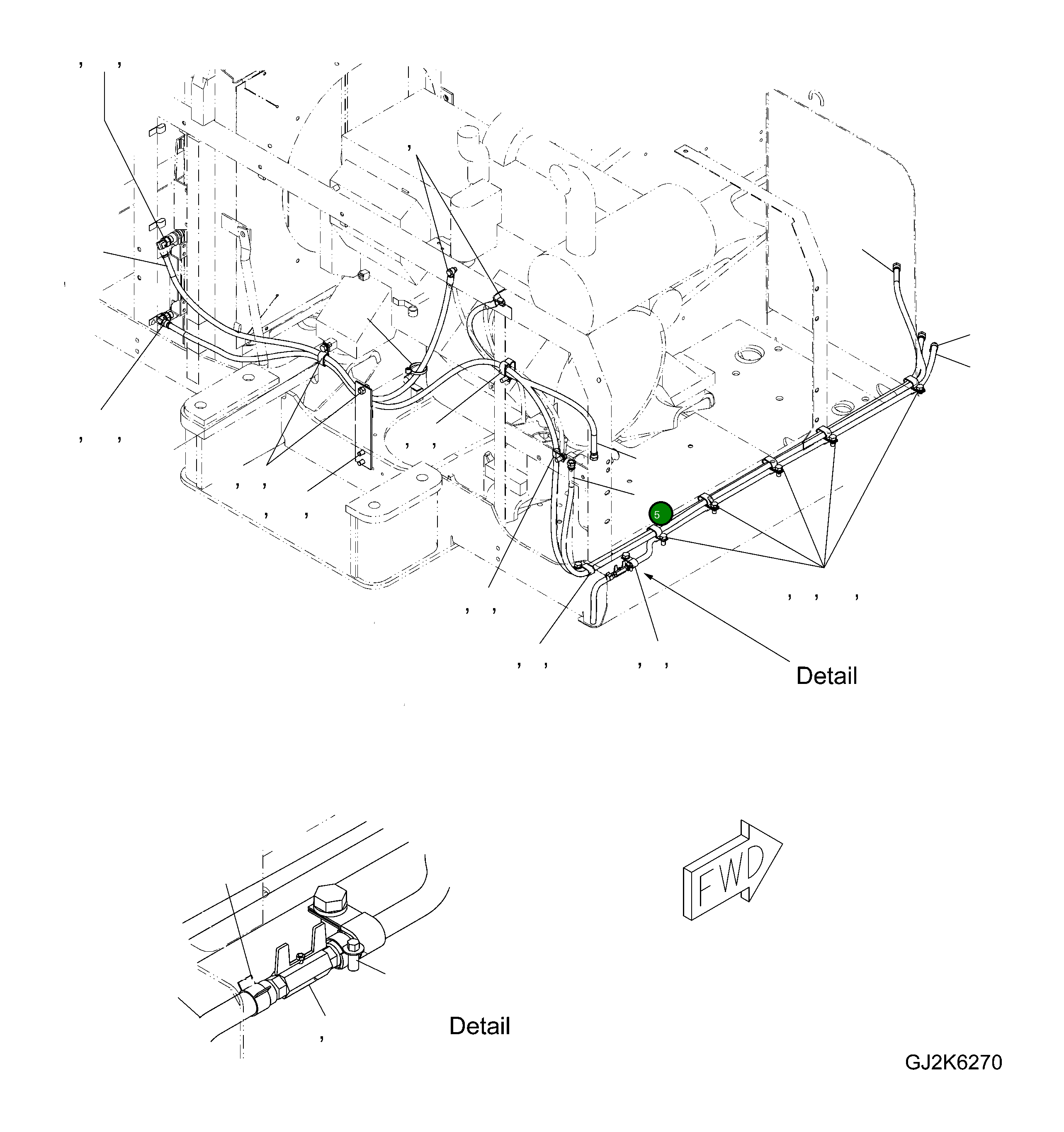 5

Detail

FWD

Detail

GJ2K6270