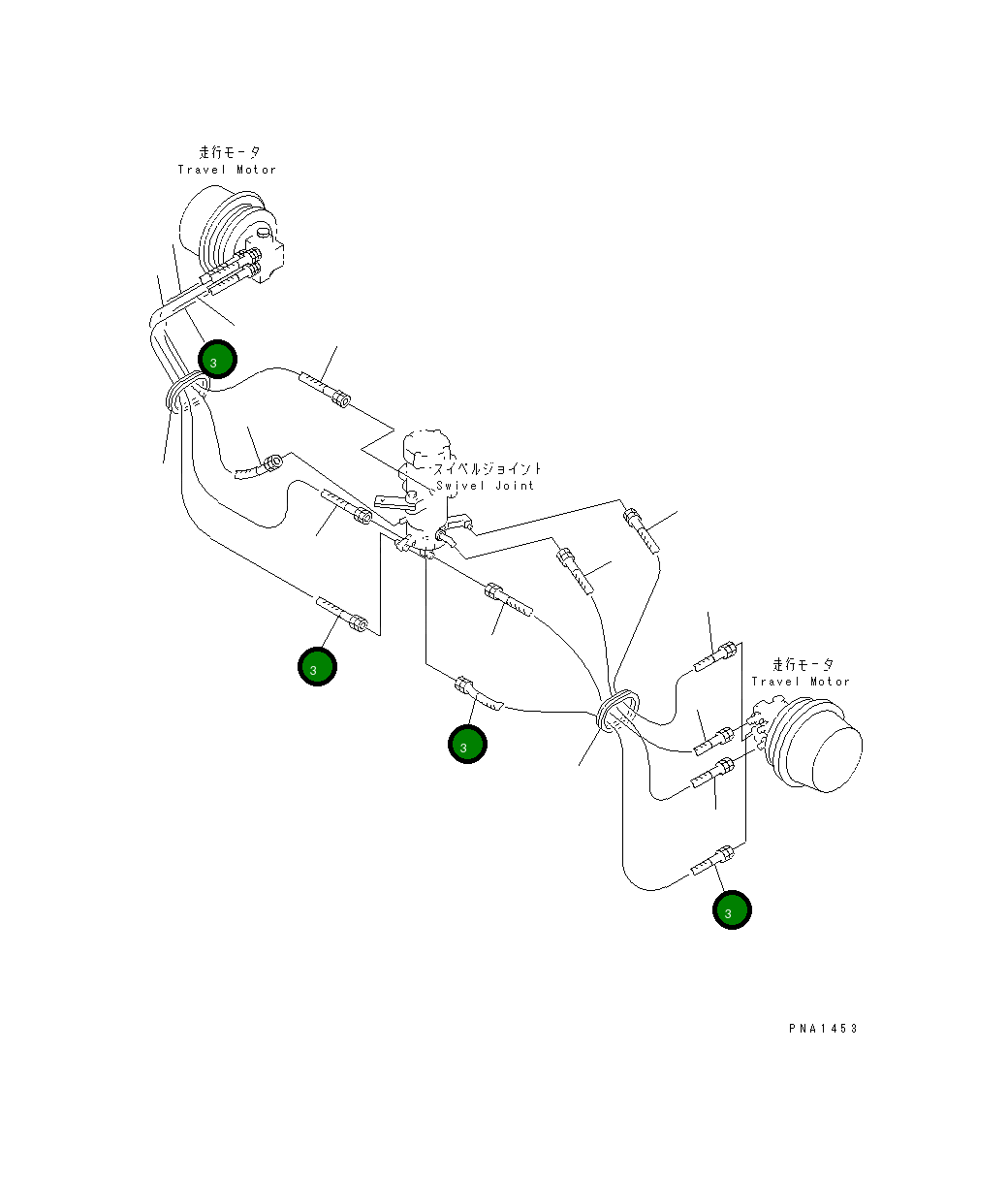 走行モータ
Travel Motor

3

スイベルジョイント
Swivel Joint

3

3

走行モータ
Travel Motor

3

PNA1453