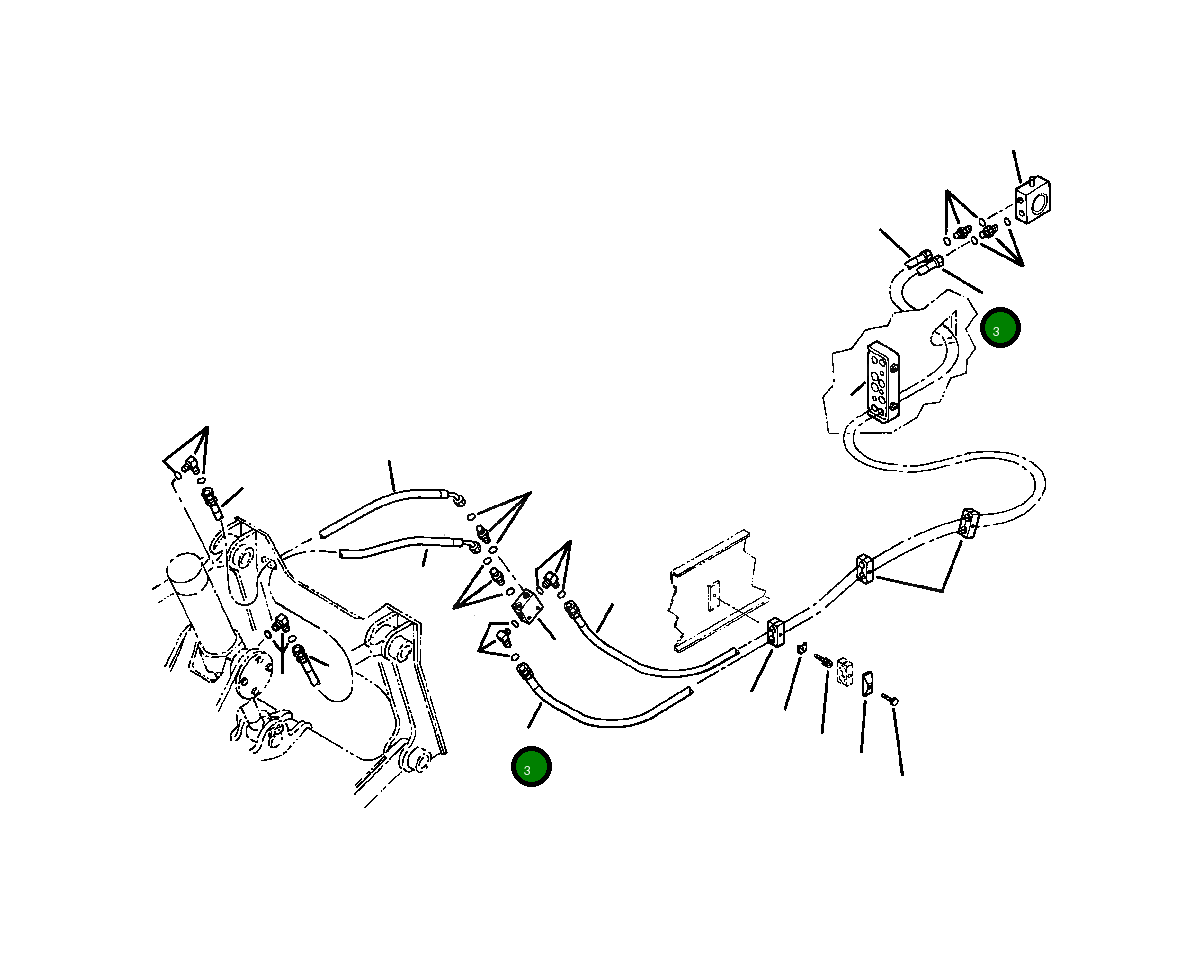 3

3