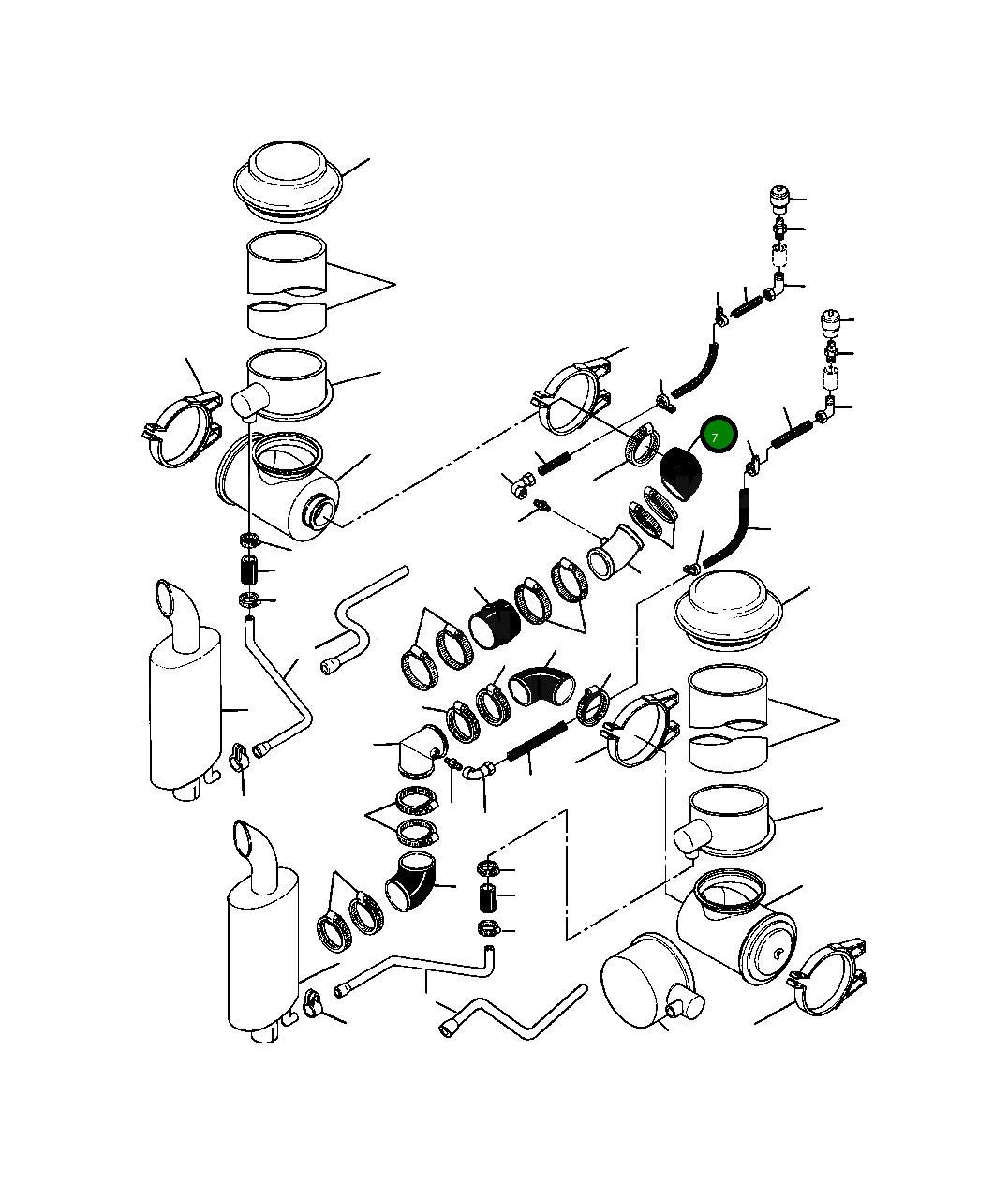 7