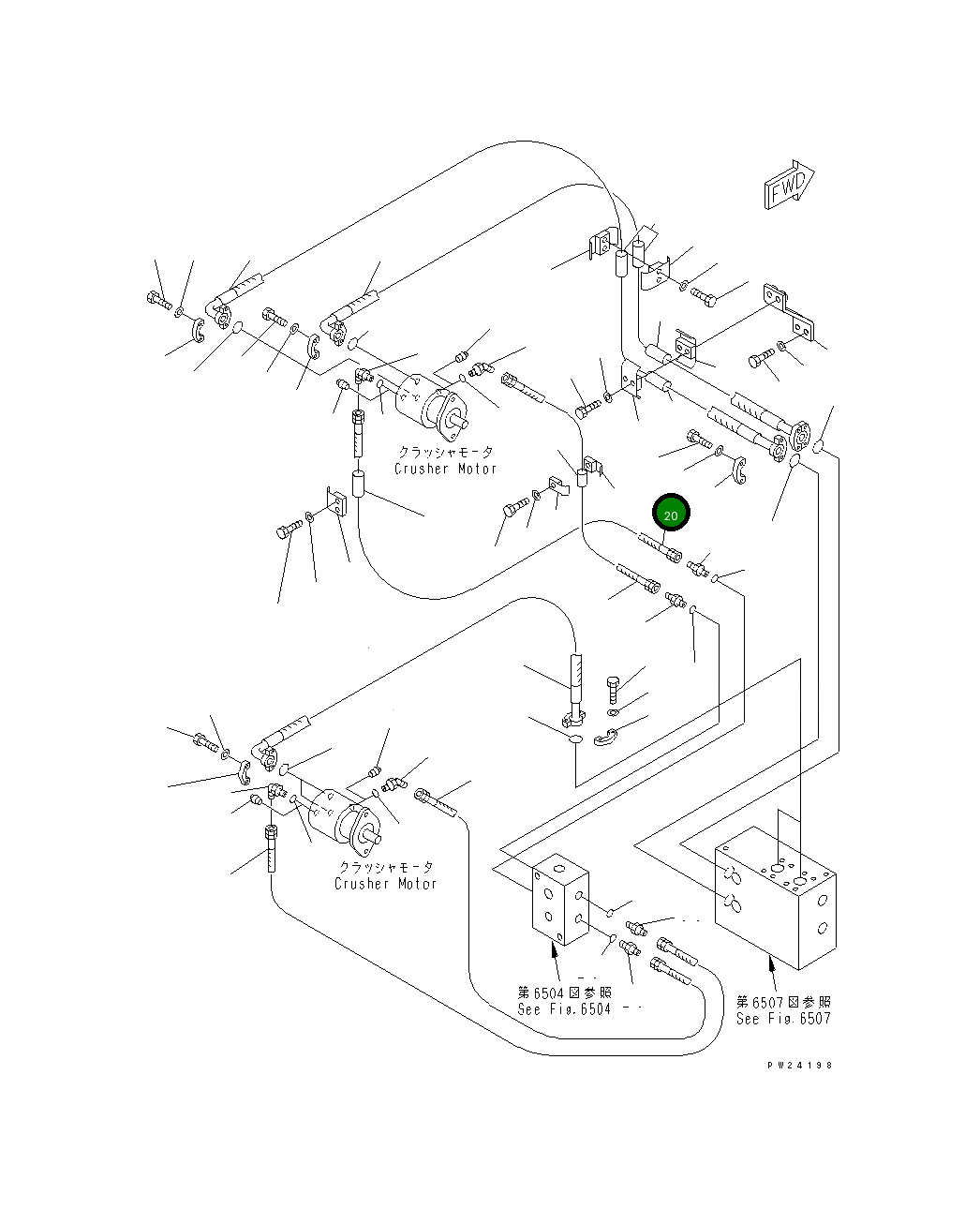 FWD

クラッシャモータ
Crusher Motor

20

クラッシャモータ
Crusher Motor

第6504図参照
See Fig.6504

第6507図参照
See Fig.6507

PW24198