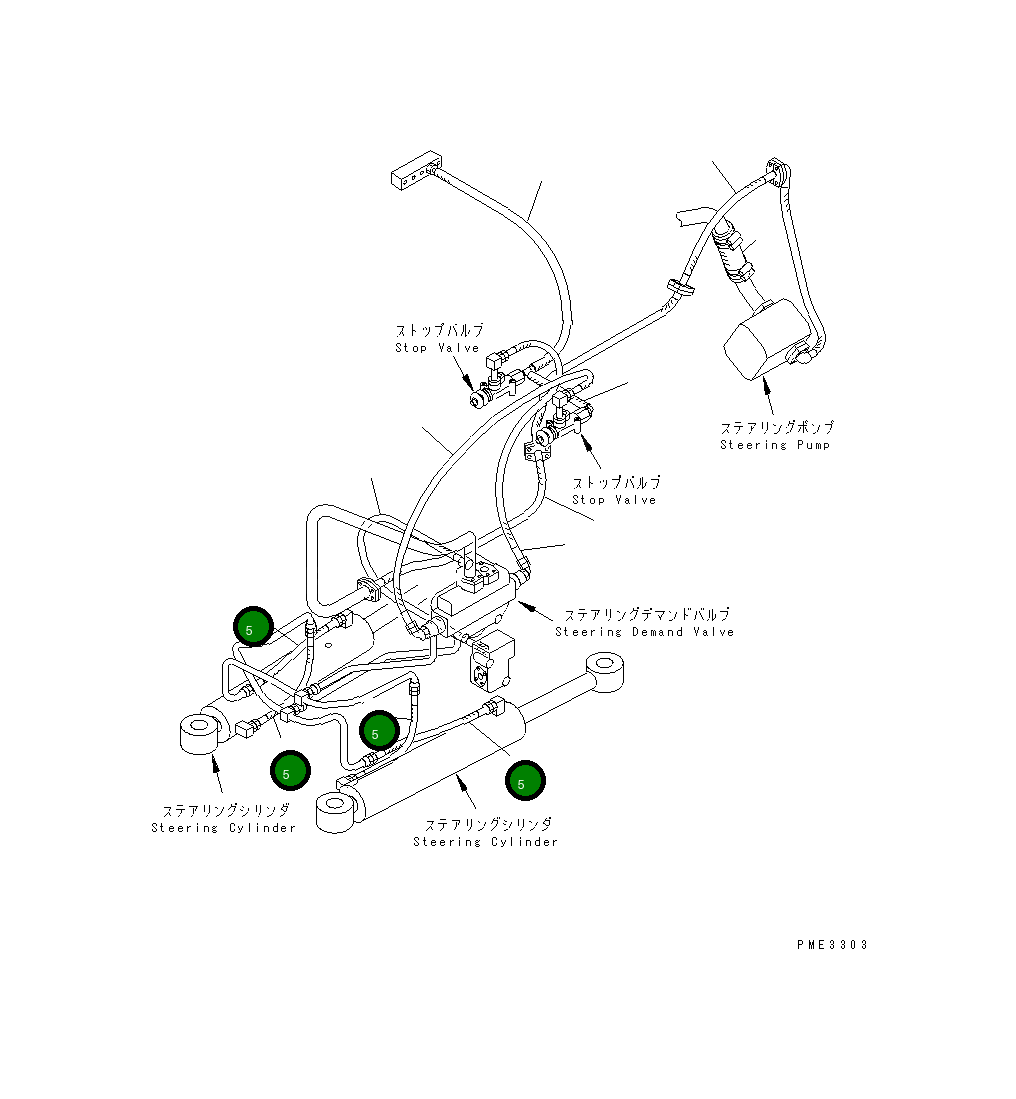 ストップバルブ
Stop Valve

ステアリングポンプ
Steering Pump

ストップバルブ
Stop Valve

ステアリングデマンドバルブ
Steering Demand Valve

5

5

5

5

ステアリングシリンダ
Steering Cylinder

ステアリングシリンダ
Steering Cylinder

PME3303