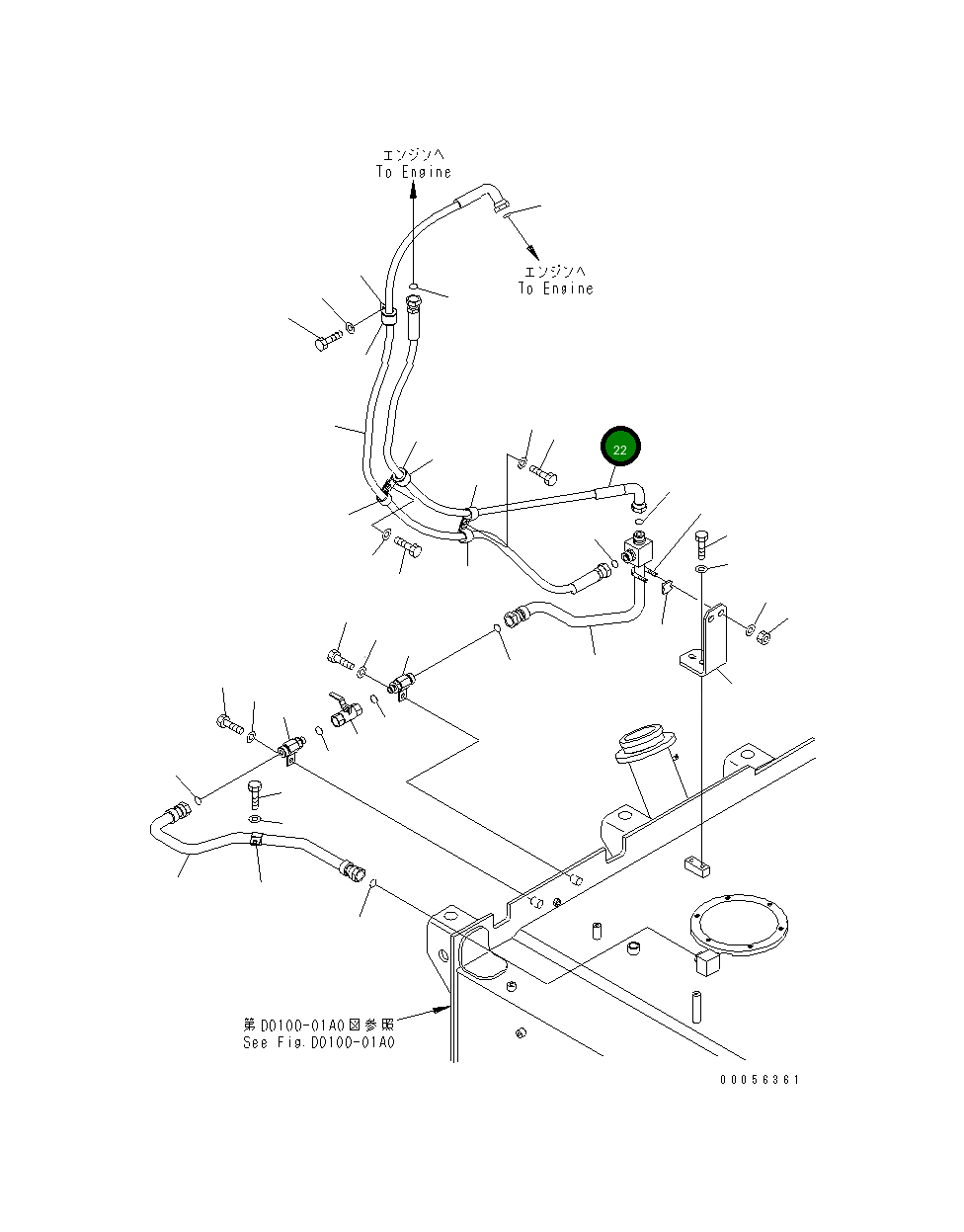 エンジンへ
To Engine

エンジンへ
To Engine

22

第D0100-01A0図参照
See Fig.D0100-01A0

00056361