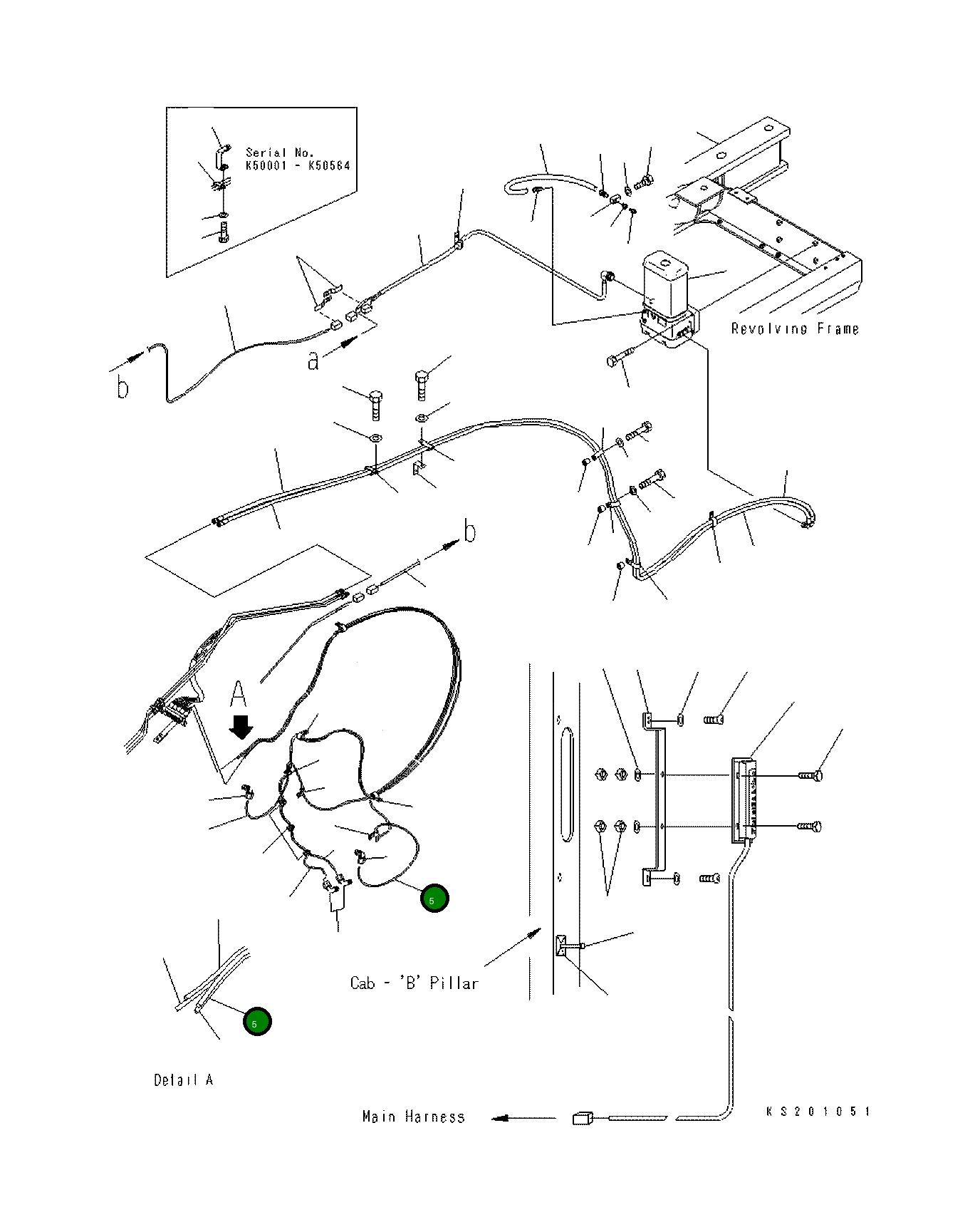 Serial No.
K50001 - K50564

Revolving Frame

a

b

b

A

5

Cab - 'B' Pillar

5

Detail A

Main Harness

KS201051