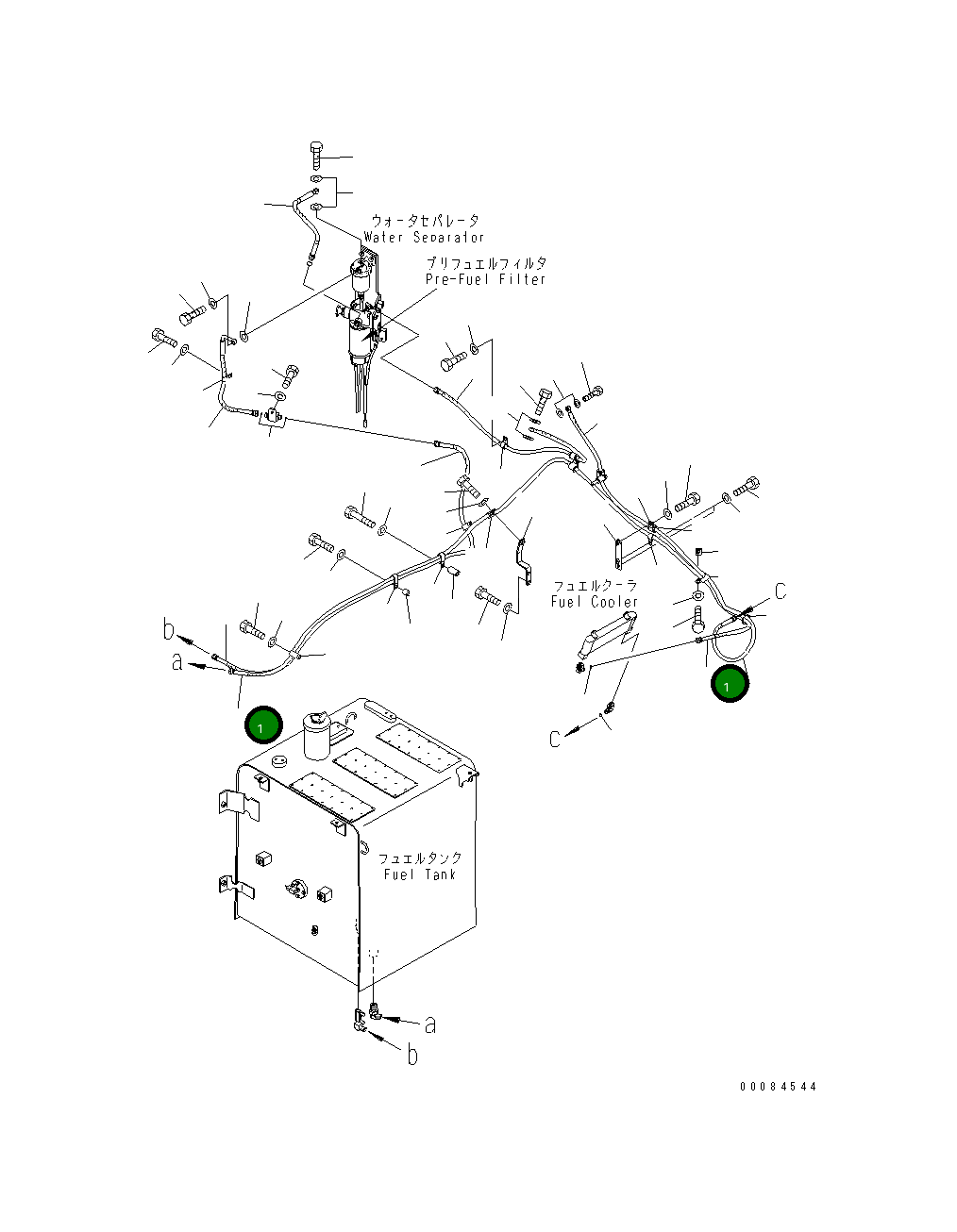 ウォータセパレータ
Water Separator

プリフュエルフィルタ
Pre-Fuel Filter

フュエルクーラ
Fuel Cooler

C

b

a

1

1

C

フュエルタンク
Fuel Tank

a

b

00084544