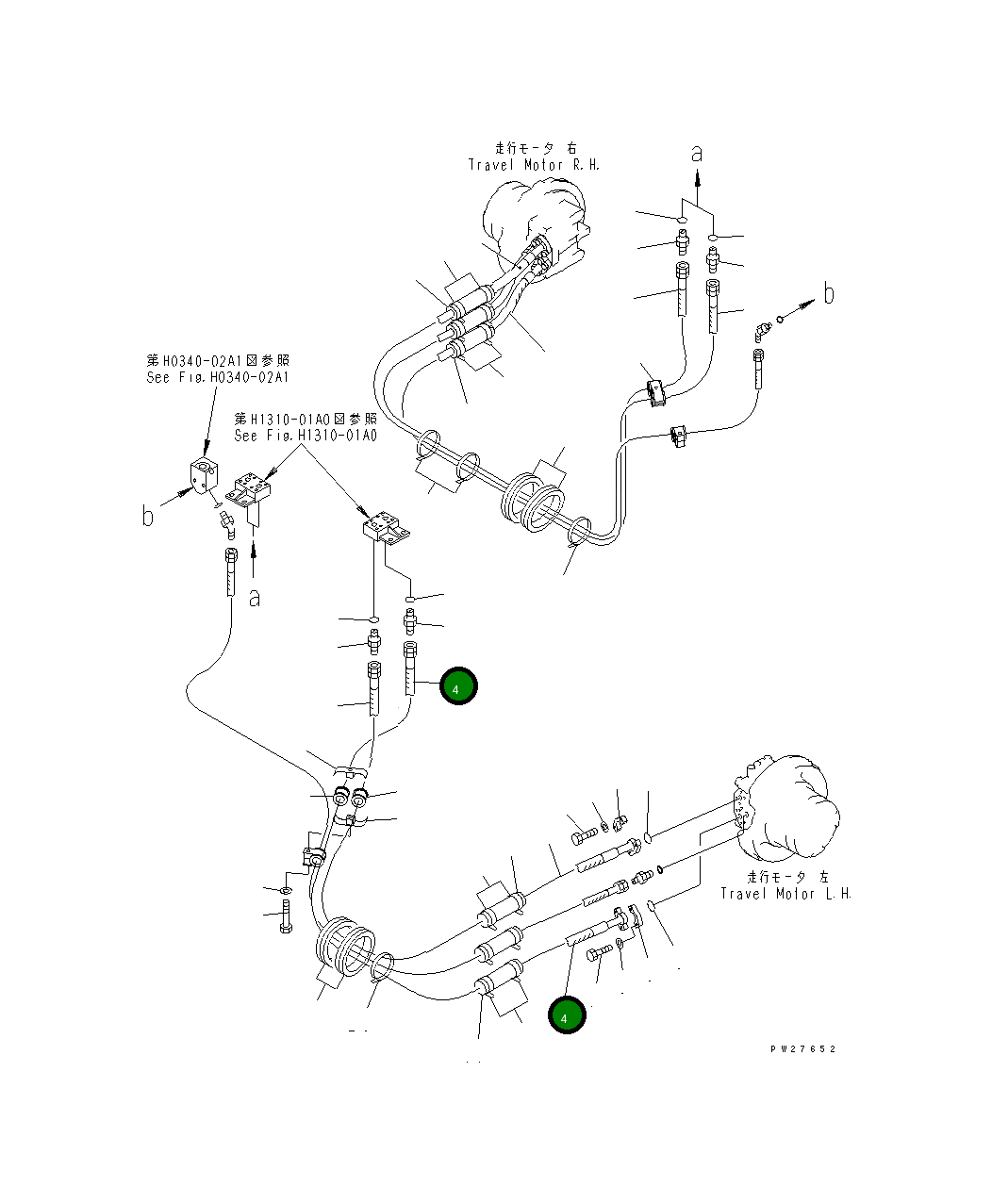 走行モータ 右
Travel Motor R.H.

a

b

第H0340-02A1図参照
See Fig.H0340-02A1

第H1310-01A0図参照
See Fig.H1310-01A0

b

a

4

走行モータ 左
Travel Motor L.H.

4

PW27652