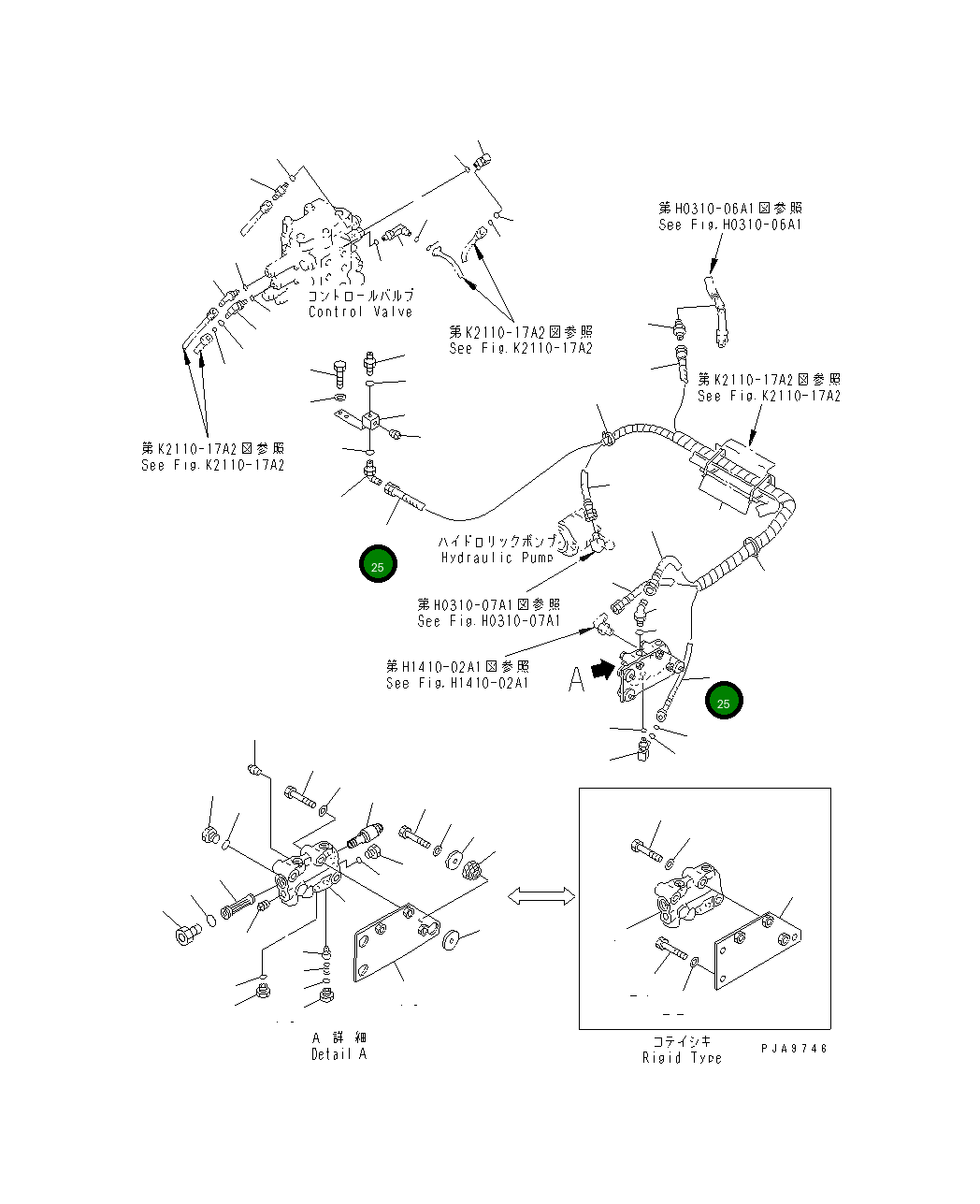 第H0310-06A1図参照
See Fig.H0310-06A1

コントロールバルブ
Control Valve

第K2110-17A2図参照
See Fig.K2110-17A2

第K2110-17A2図参照
See Fig.K2110-17A2

第K2110-17A2図参照
See Fig.K2110-17A2

ハイドロリックポンプ
Hydraulic Pump

25

第H0310-07A1図参照
See Fig.H0310-07A1

第H1410-02A1図参照
See Fig.H1410-02A1

A

25

A 詳細
Detail A

コテイシキ
Rigid Type

PJA9746