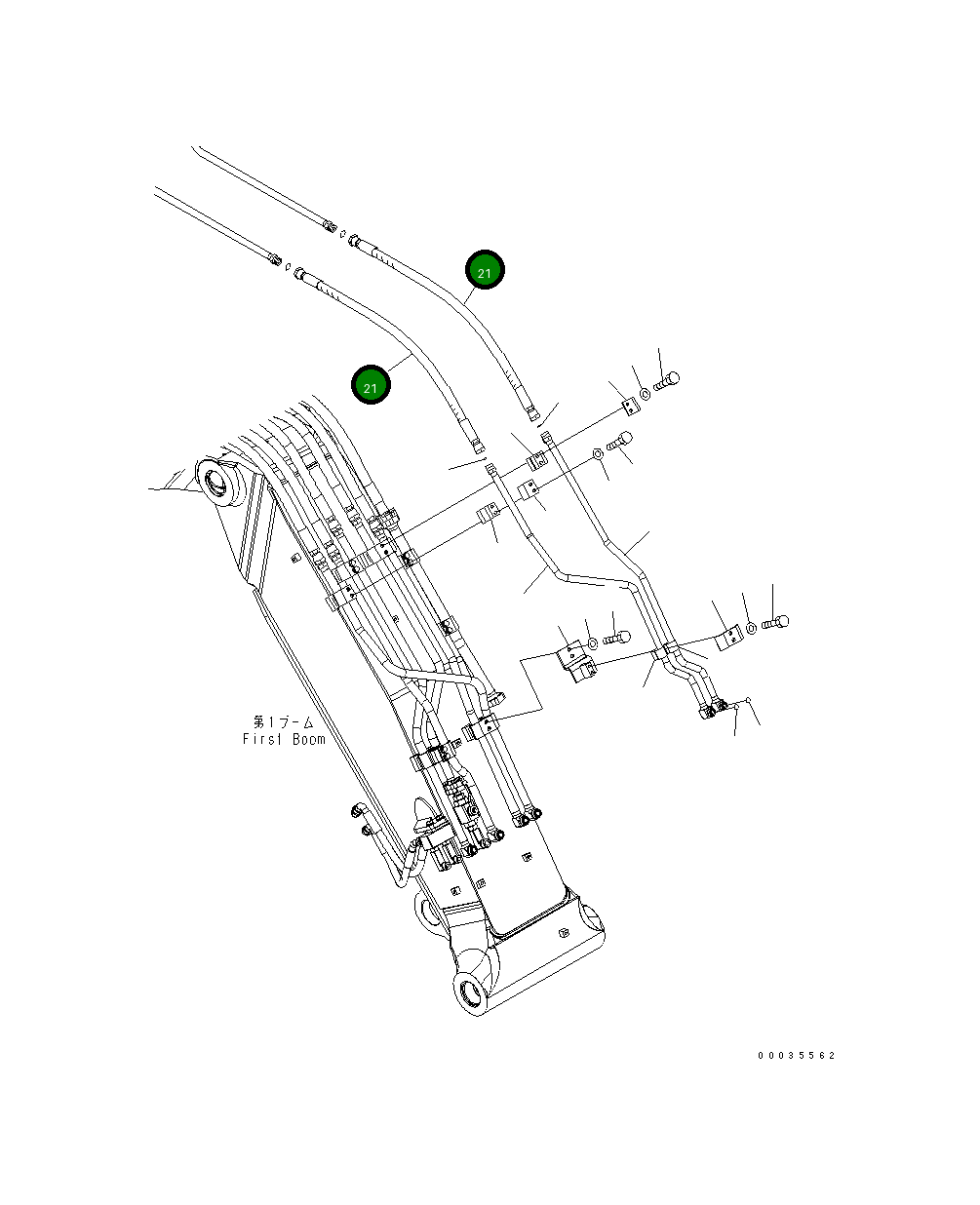 21

21

第1ブーム
First Boom

00035562