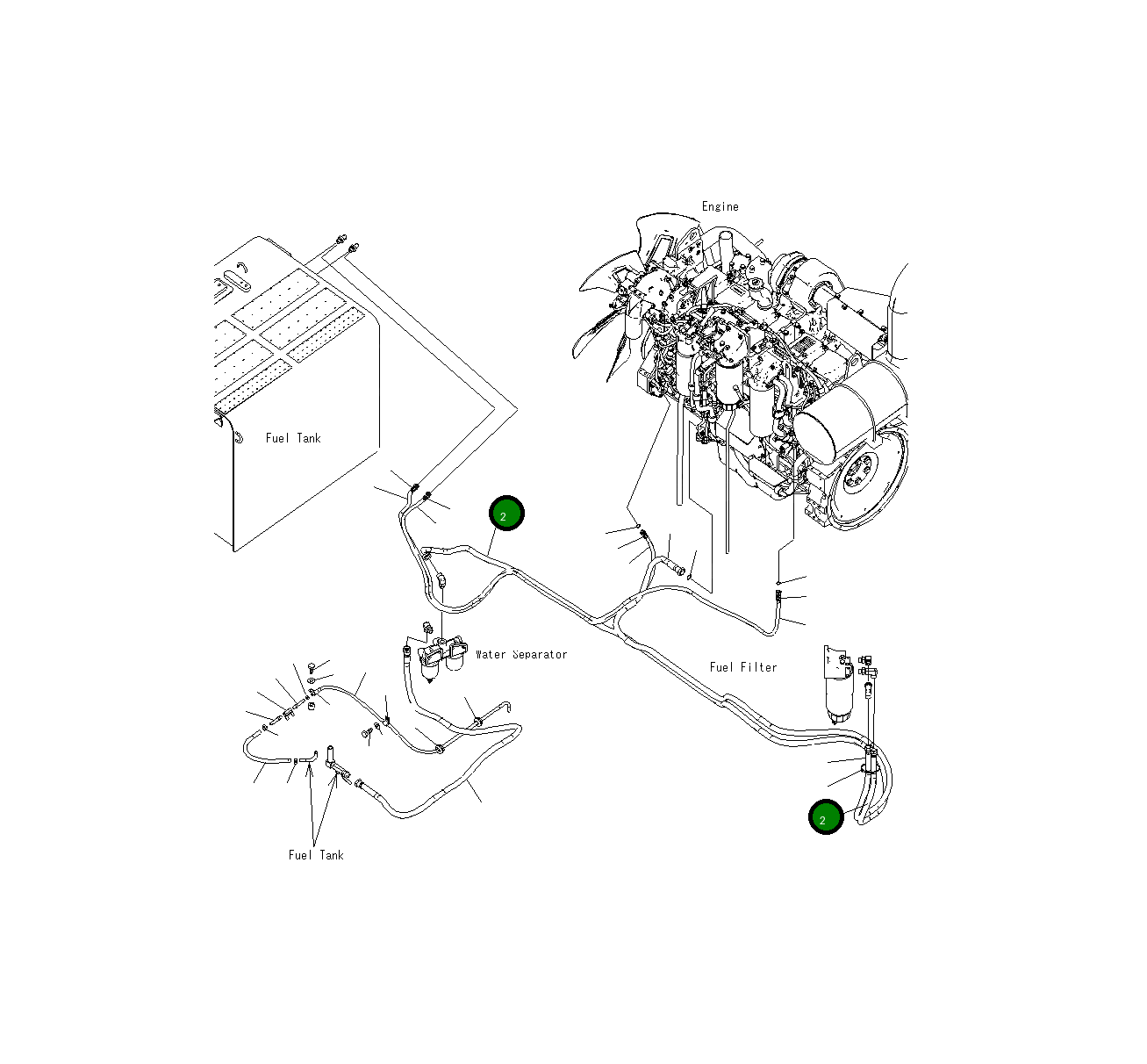 Engine

Fuel Tank

2

Water Separator

Fuel Filter

2

Fuel Tank