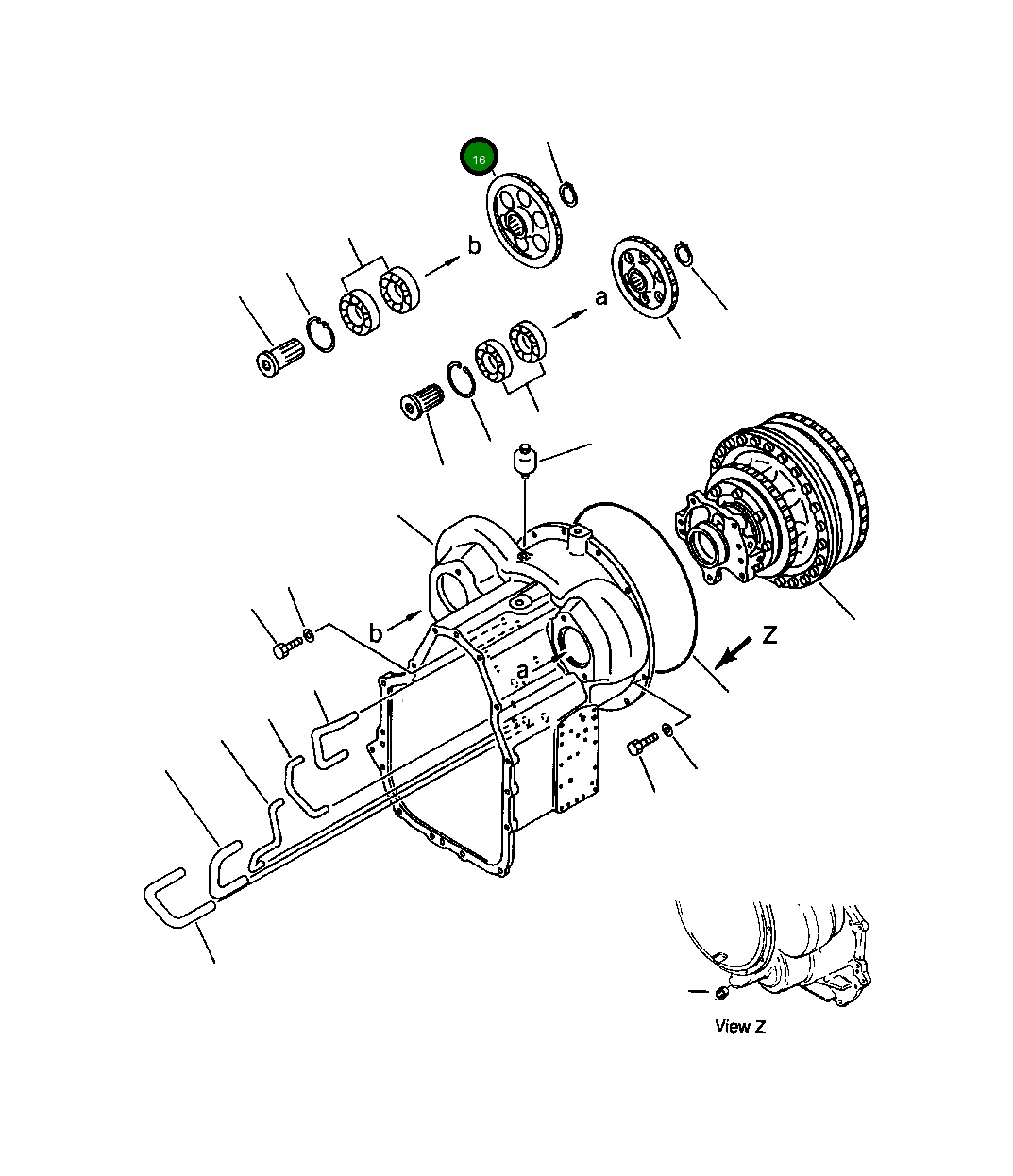 16

b

a

b

a

Z

View Z