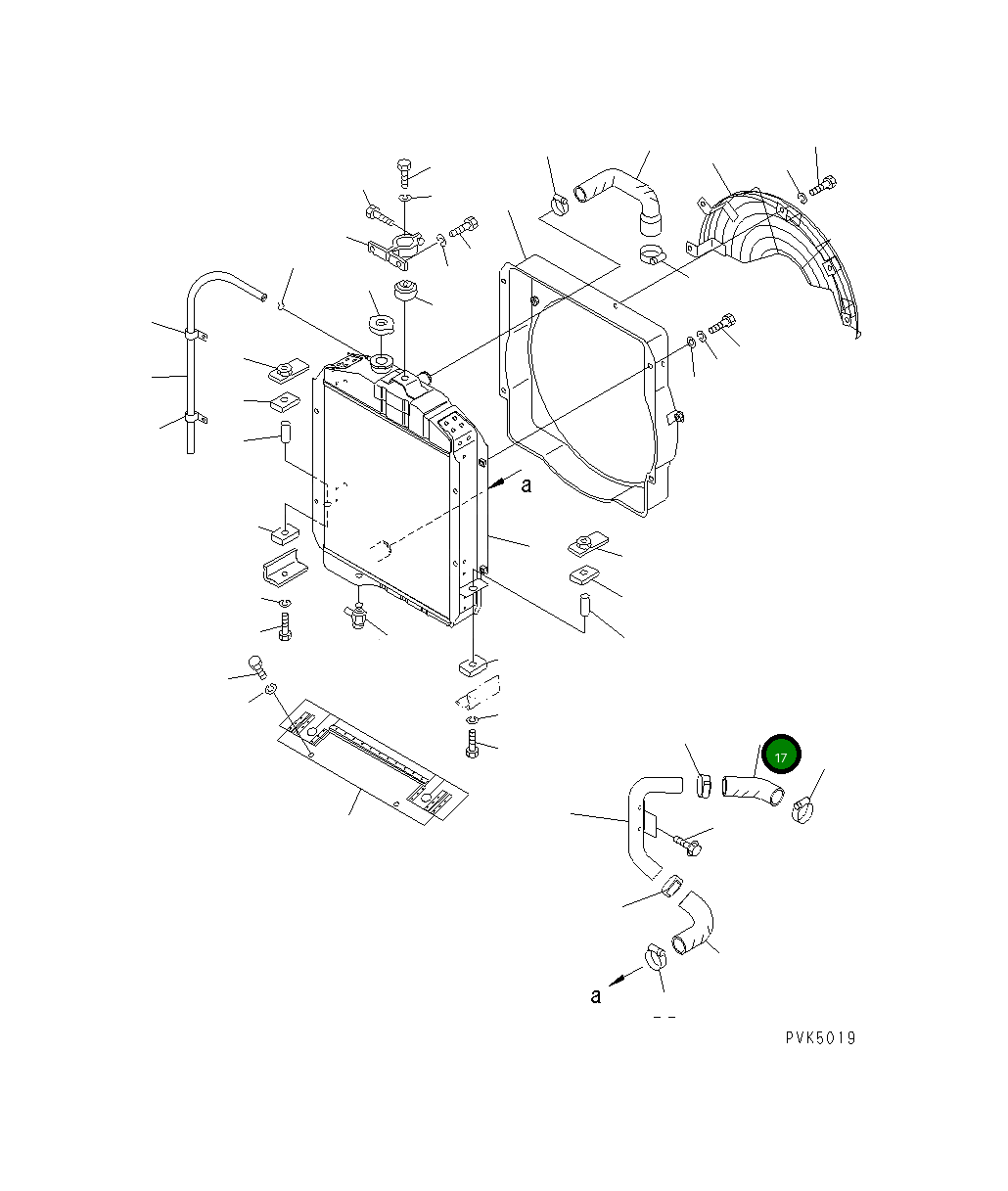 a

17

a

PVK5019