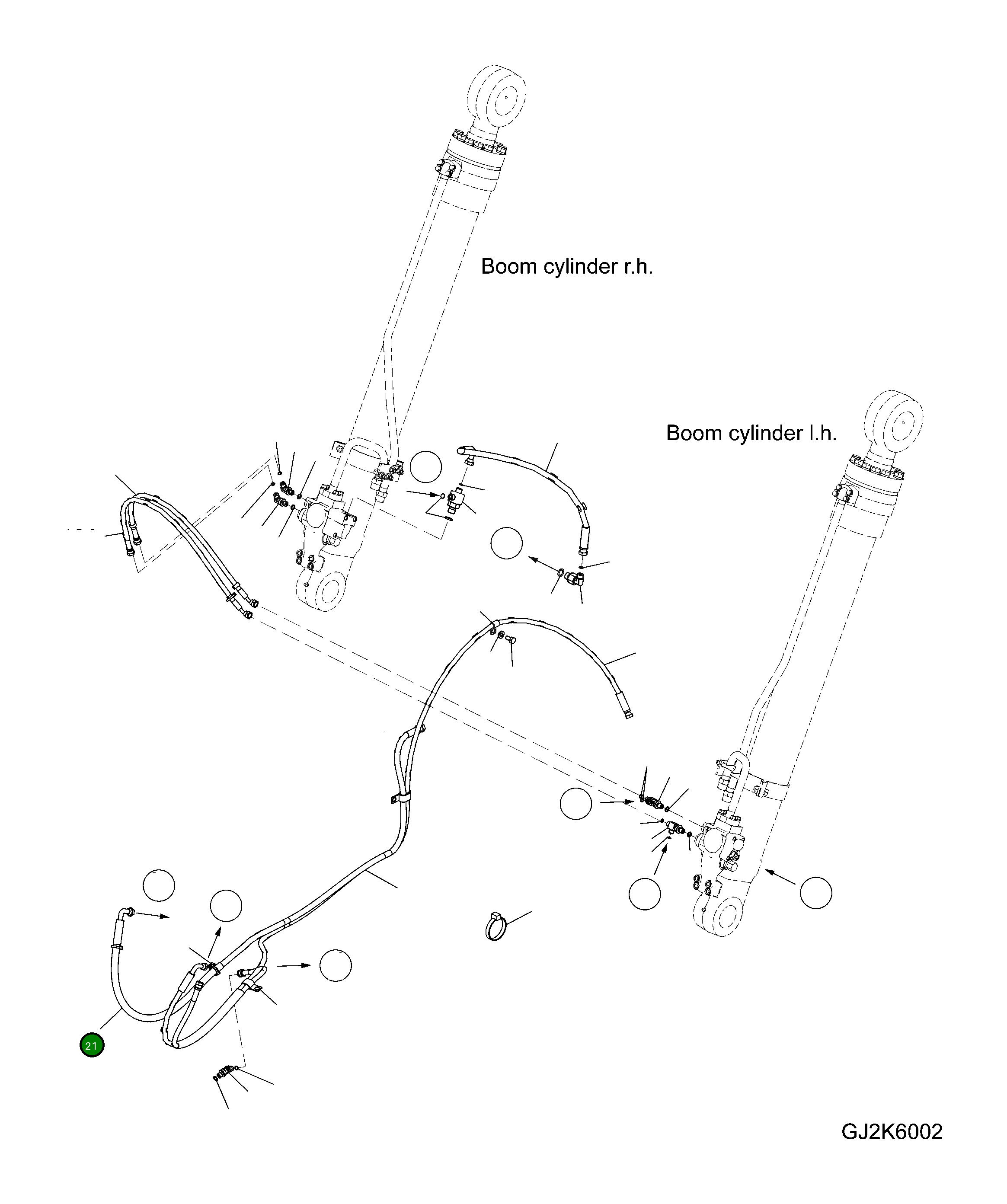 Boom cylinder r.h.

Boom cylinder l.h.

21

GJ2K6002