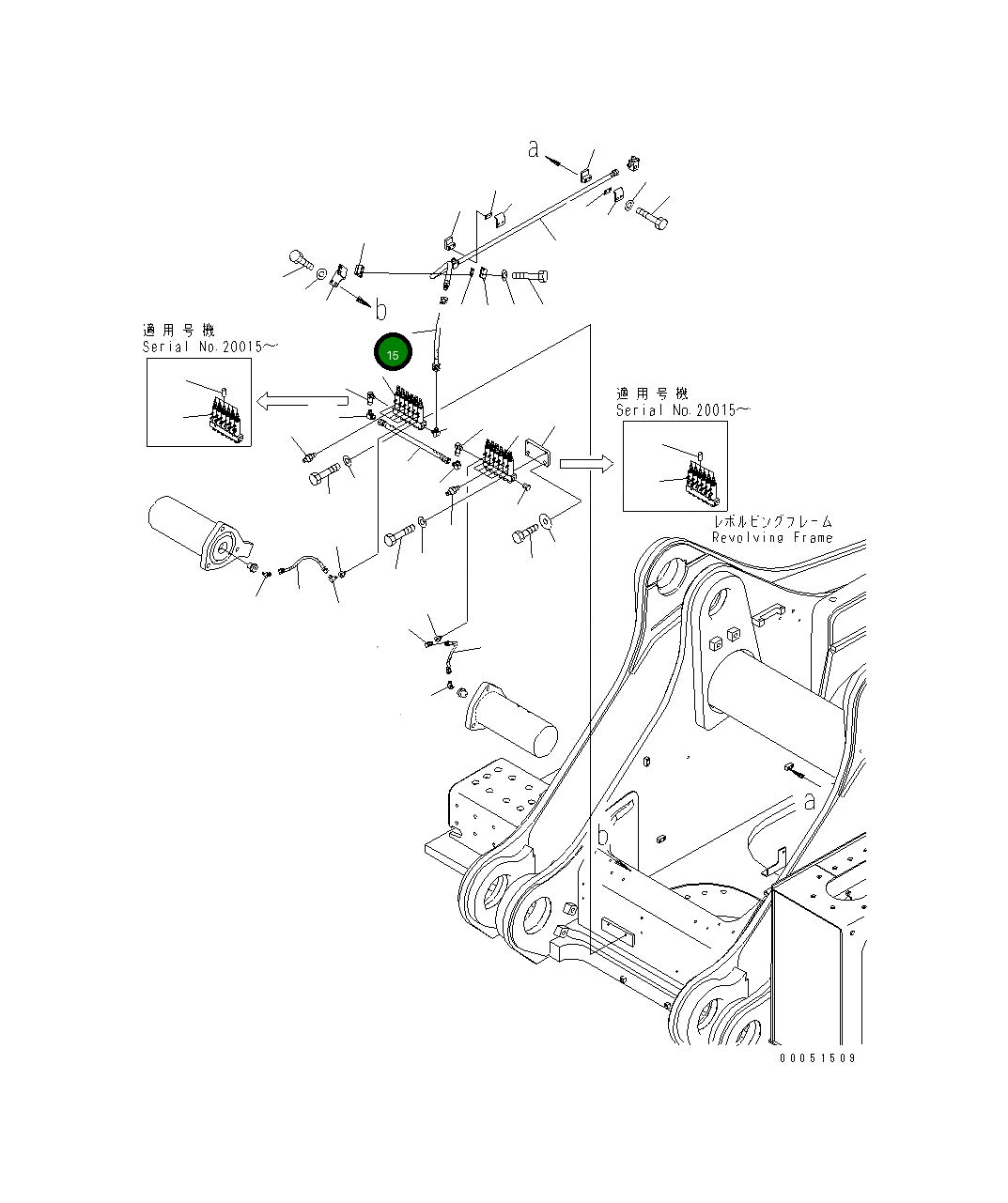 a

b

適用号機
Serial No.20015～

15

適用号機
Serial No.20015～

レボルビングフレーム
Revolving Frame

a

b

00051509