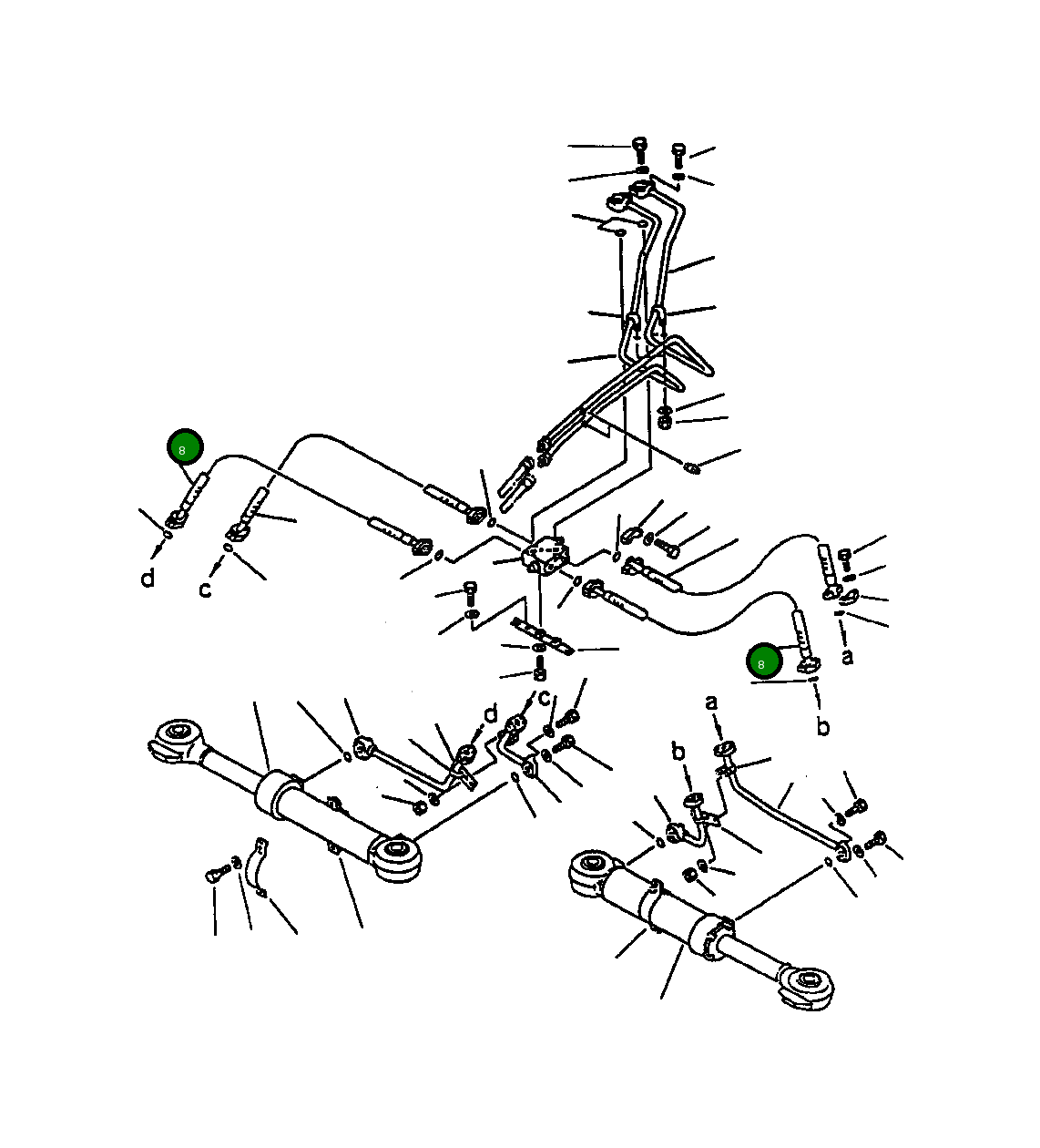 8
d
c
8
a
b
d
c
a
b