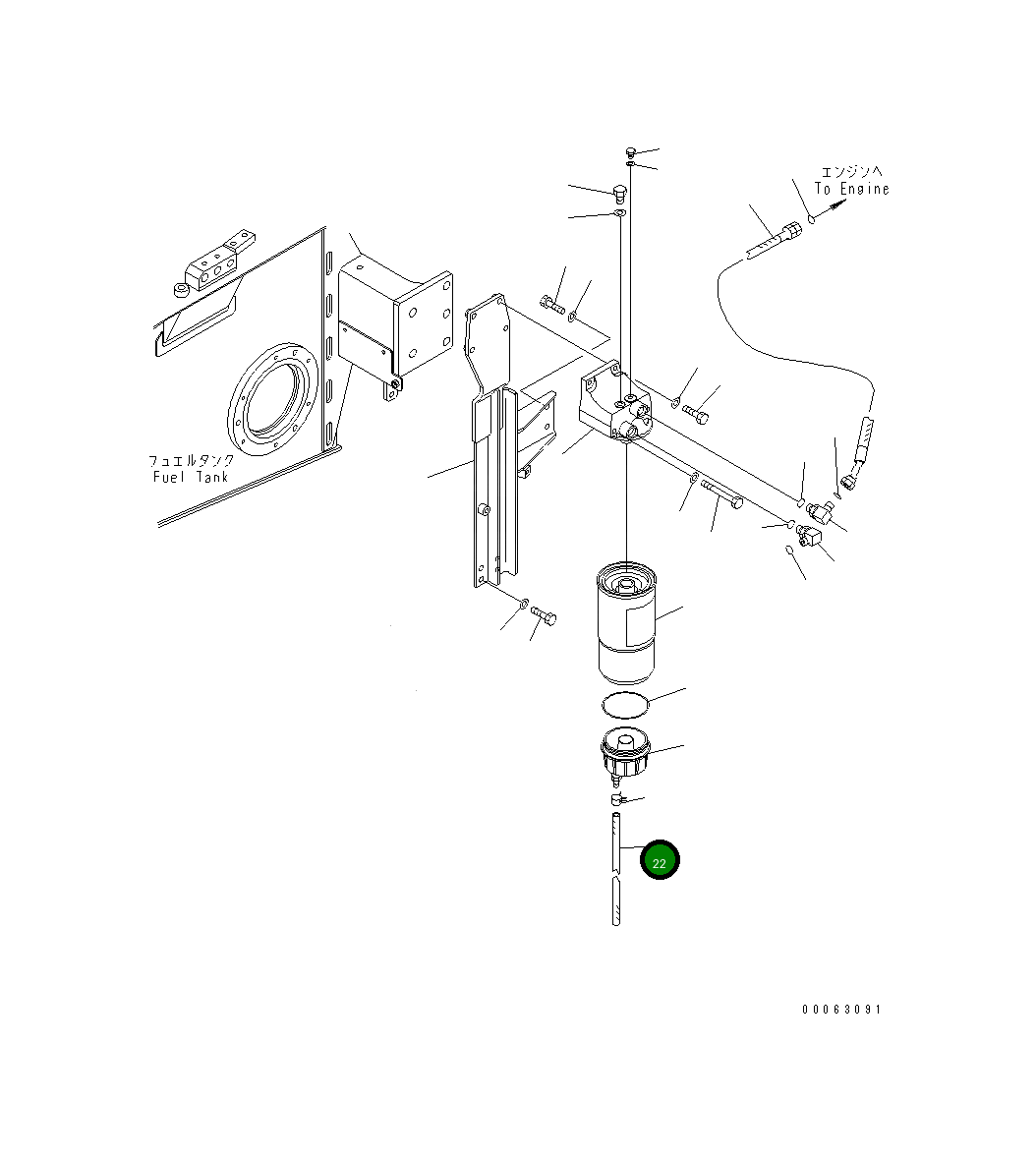 エンジンへ
To Engine

フュエルタンク
Fuel Tank

22

00063091