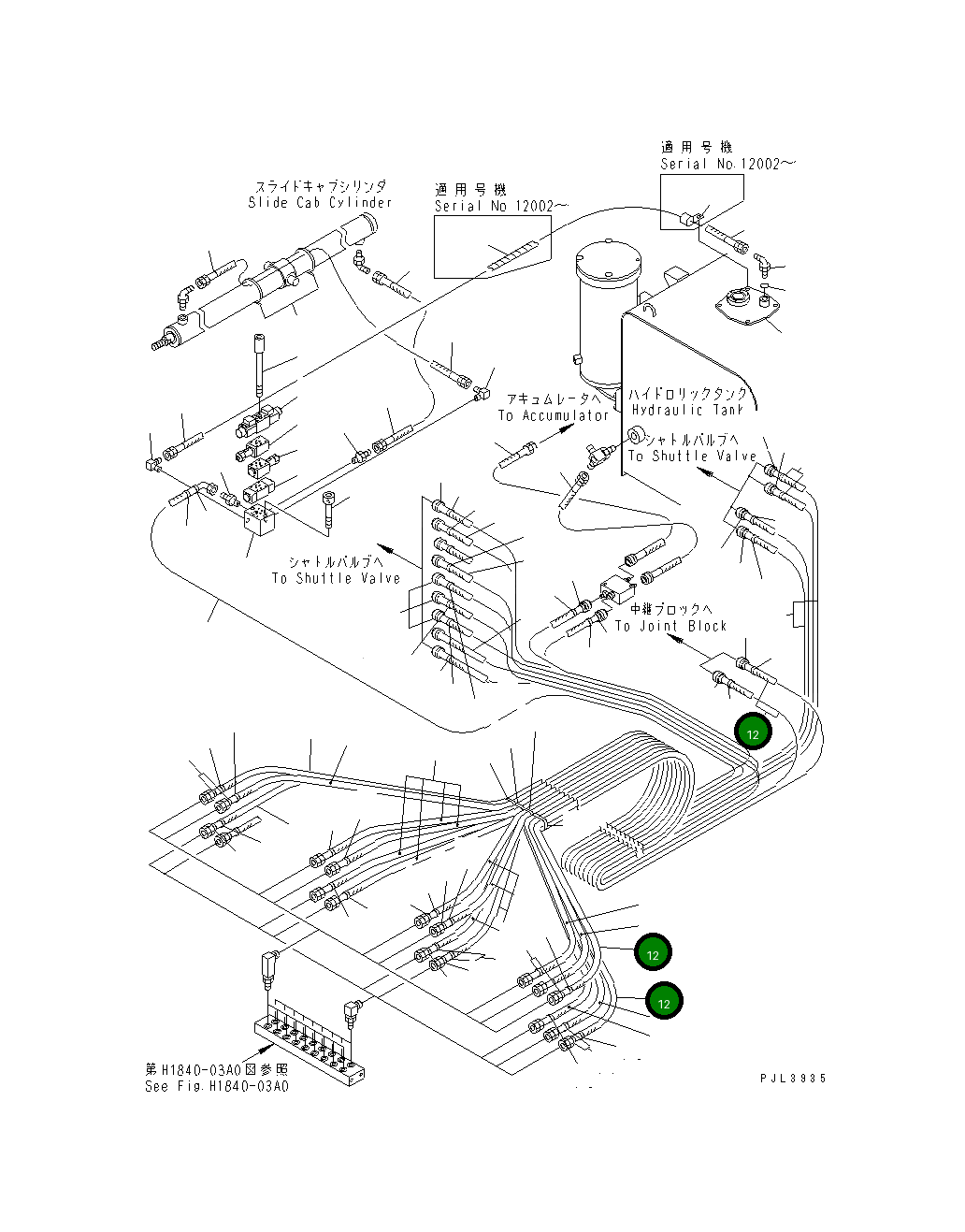 適用号機
Serial No.12002～

スライドキャブシリンダ
Slide Cab Cylinder

適用号機
Serial No 12002～

アキュムレータへ
To Accumulator

ハイドロリックタンク
Hydraulic Tank

シャトルバルブへ
To Shuttle Valve

シャトルバルブへ
To Shuttle Valve

中継ブロックへ
To Joint Block

12

12

12

第H1840-03A0図参照
See Fig.H1840-03A0

PJL3935