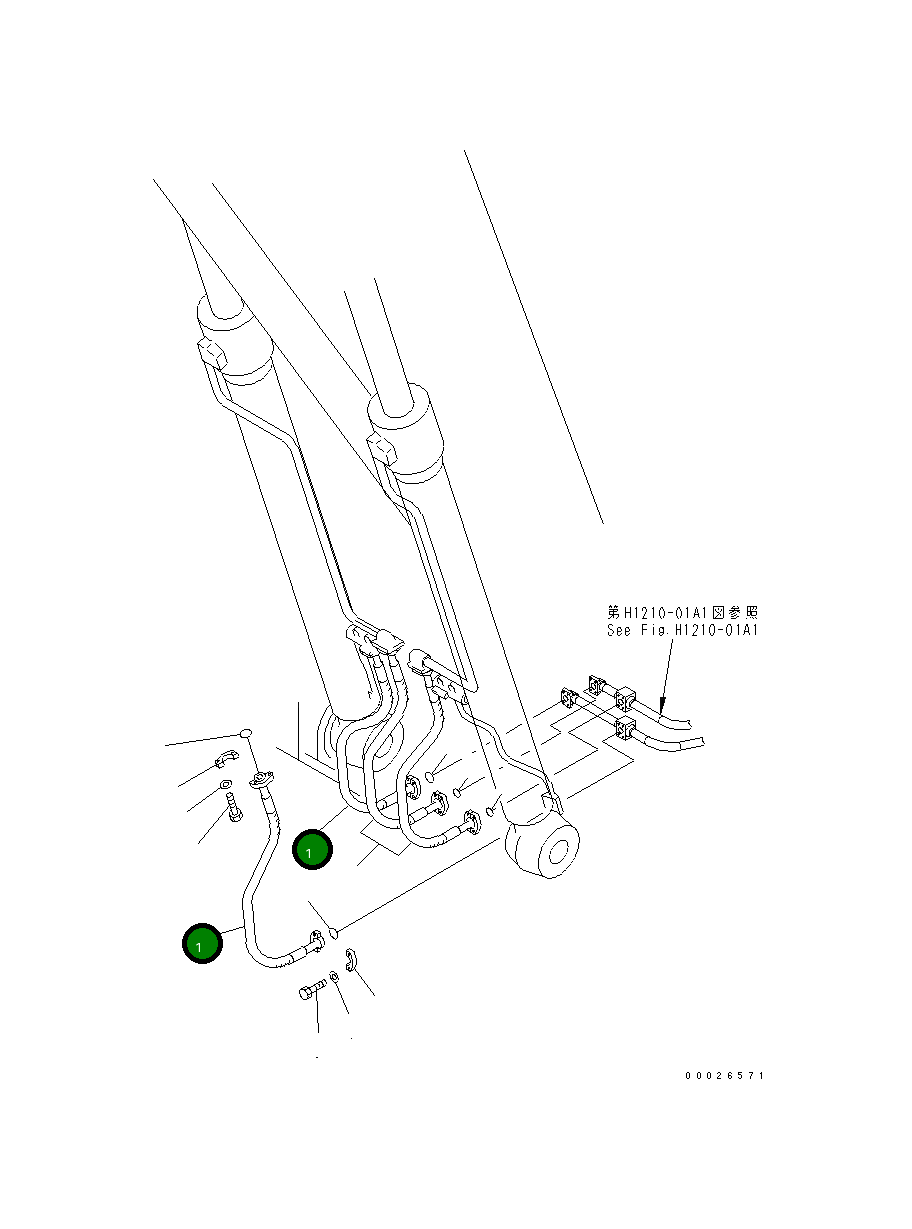 第H1210-01A1図参照
See Fig.H1210-01A1

1

1

00026571