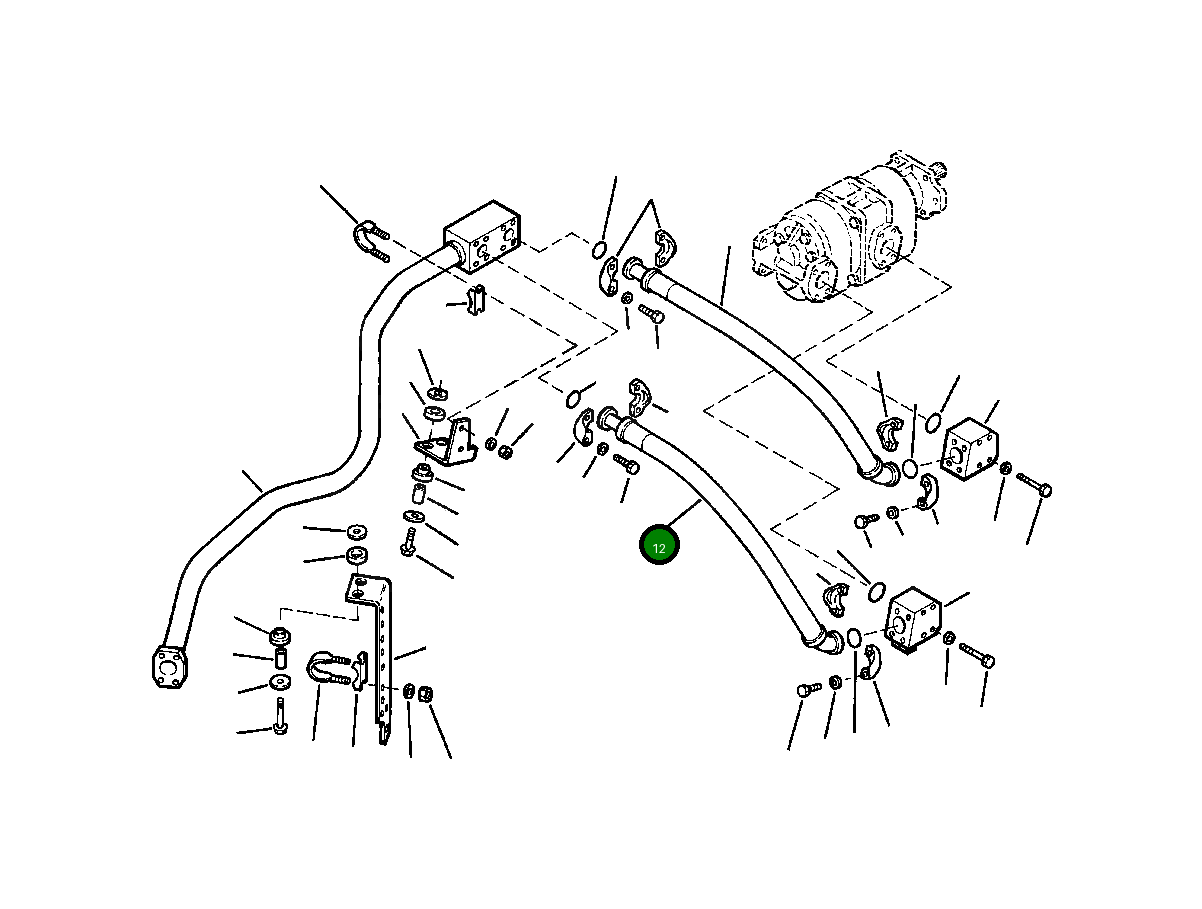 12