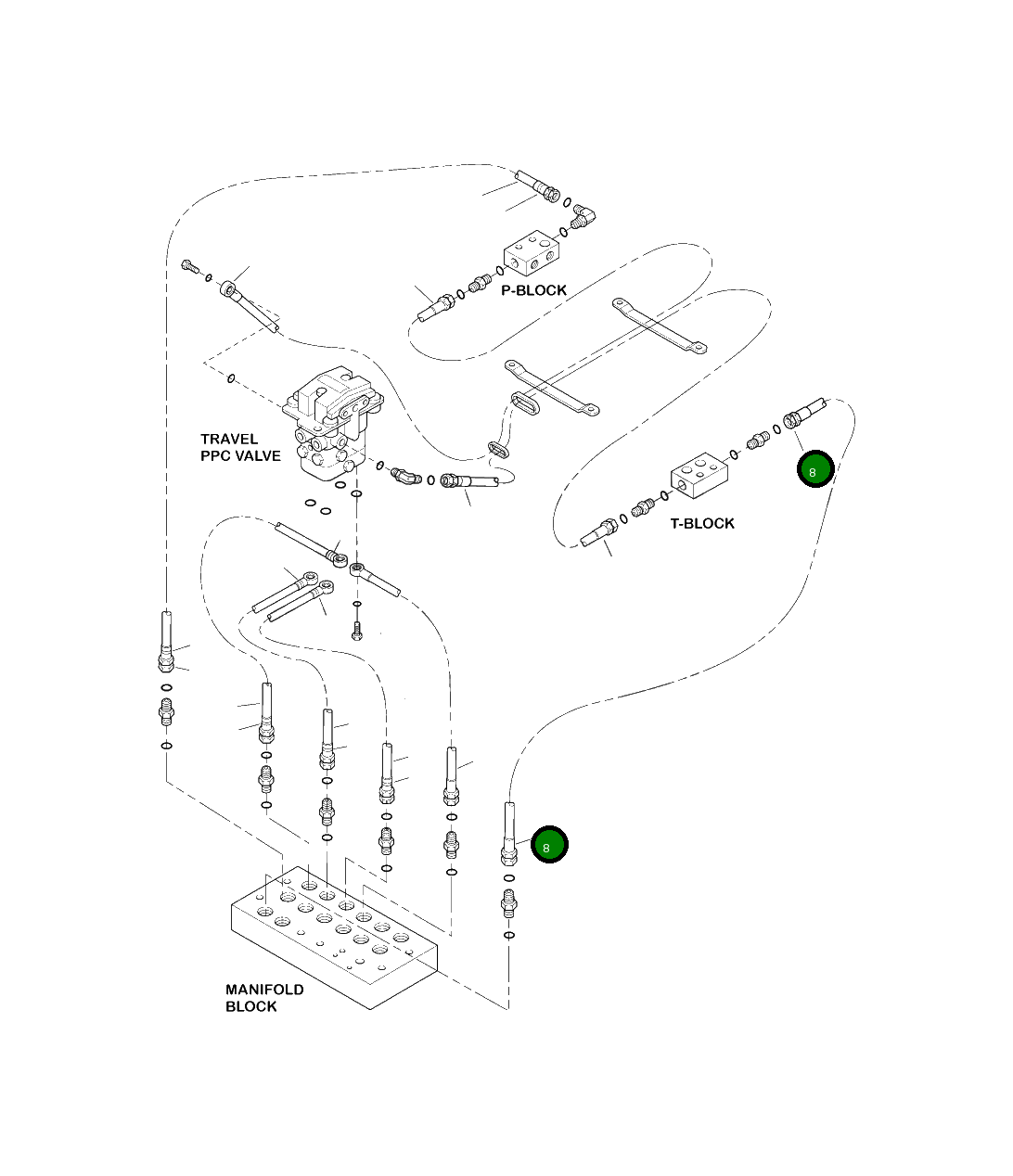 P-BLOCK

TRAVEL
PPC VALVE

8

T-BLOCK

8

MANIFOLD
BLOCK