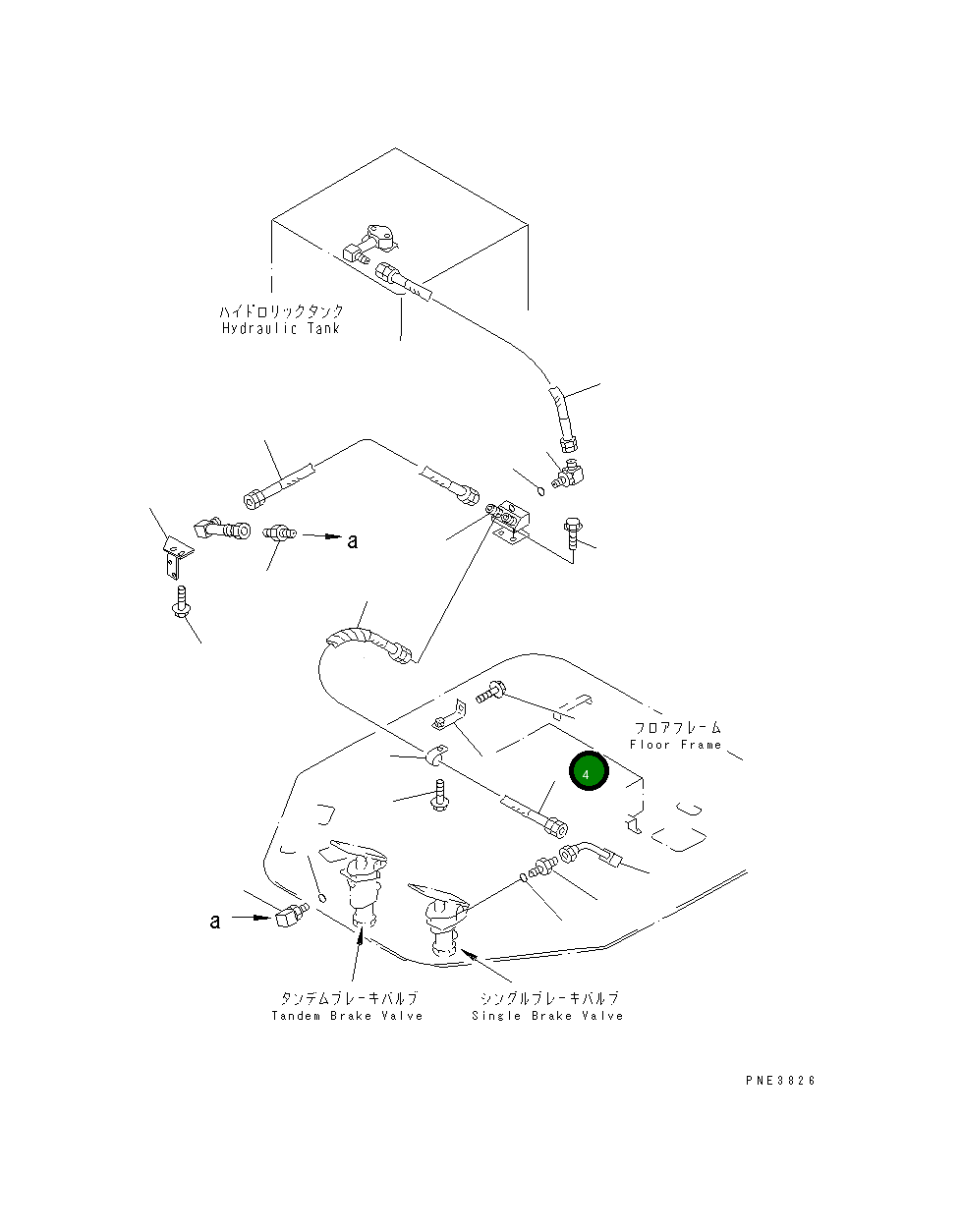 ハイドロリックタンク
Hydraulic Tank

a

フロアフレーム
Floor Frame

4

a

タンデムブレーキバルブ
Tandem Brake Valve

シングルブレーキバルブ
Single Brake Valve

PNE3826