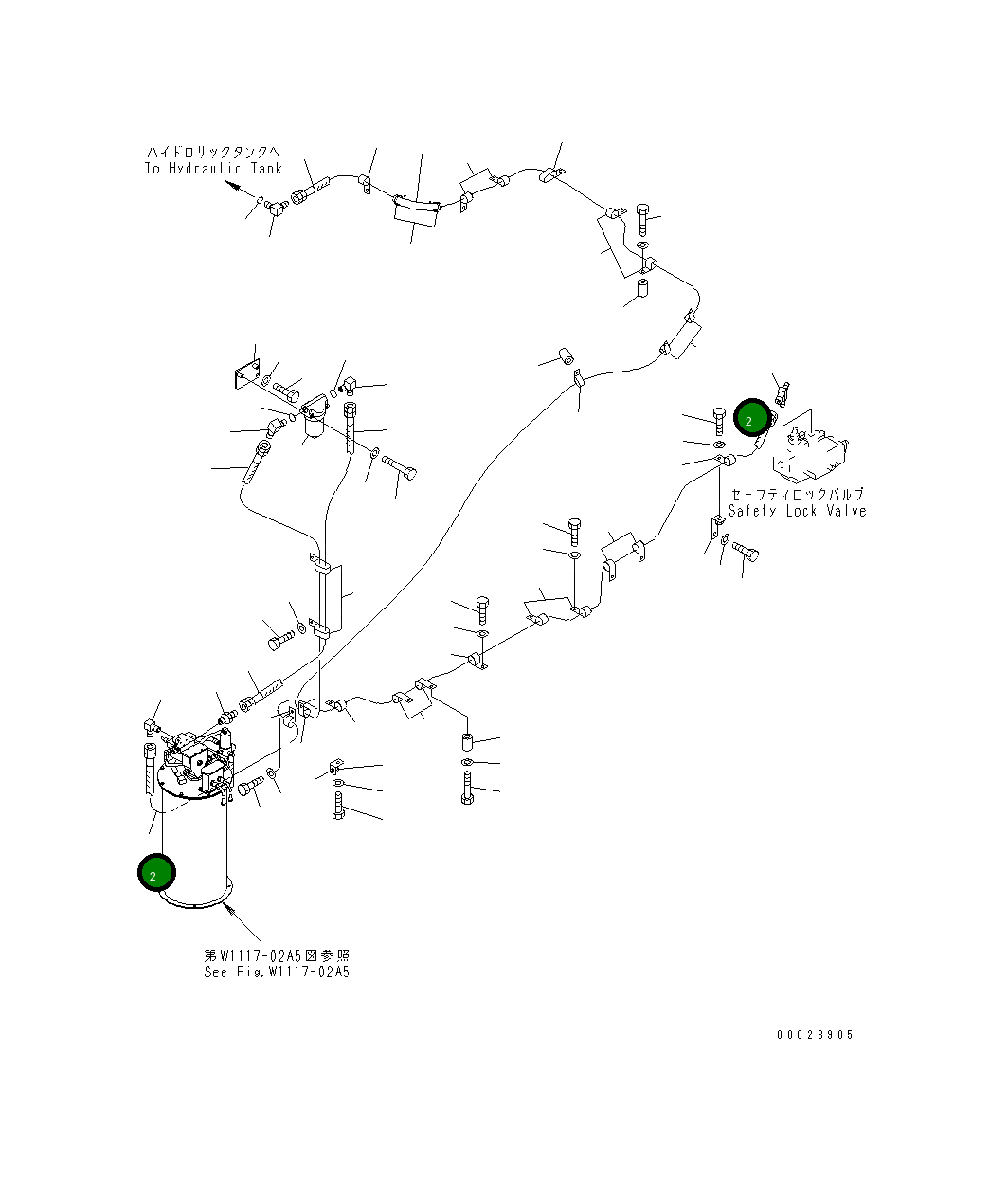 ハイドロリックタンクへ
To Hydraulic Tank

2

セーフティロックバルブ
Safety Lock Valve

2

第W1117-02A5図参照
See Fig.W1117-02A5

00028905