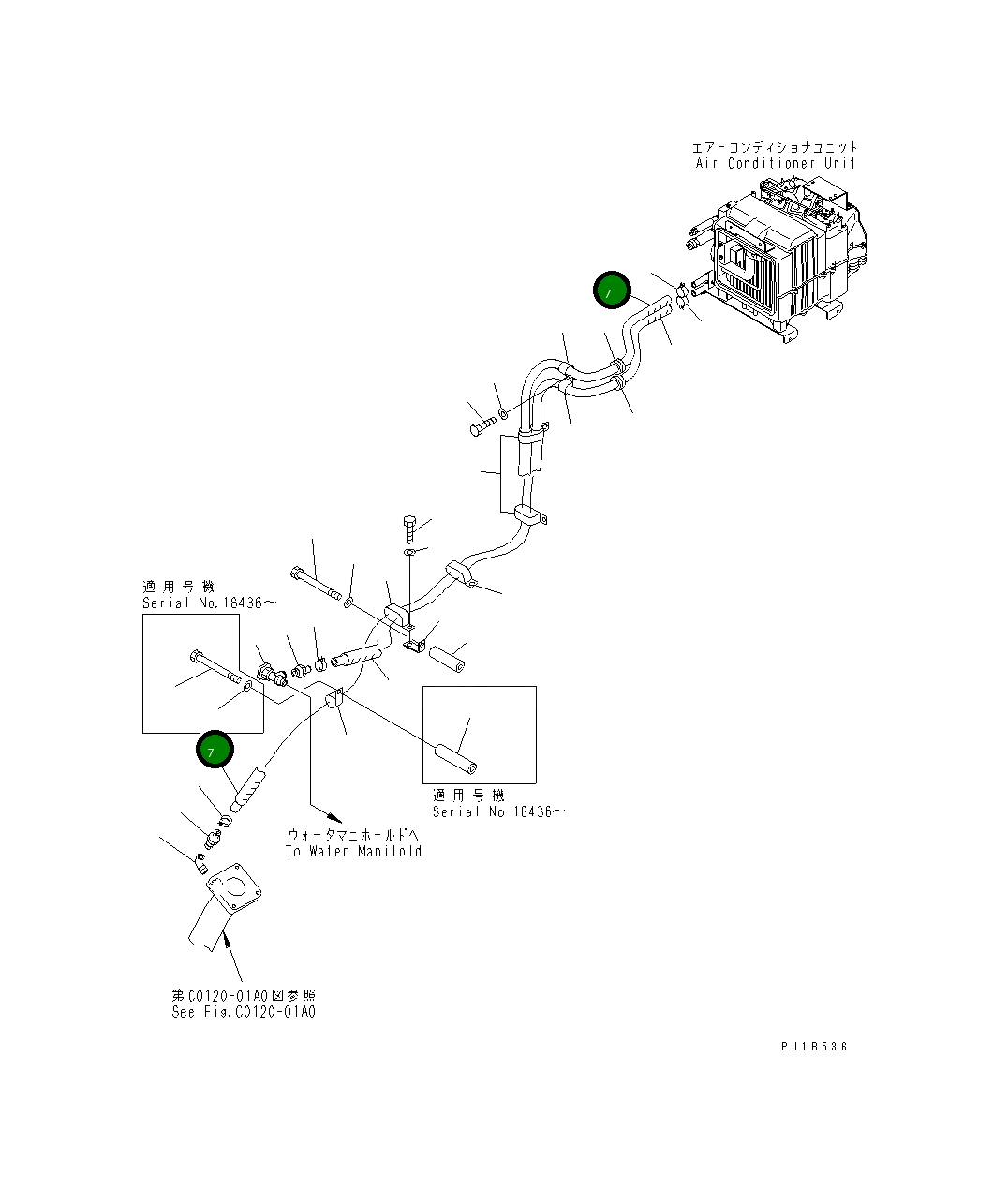 エアーコンディショナユニット
Air Conditioner Unit

7

適用号機
Serial No.18436～

7

適用号機
Serial No 18436～

ウォータマニホールドへ
To Water Manifold

第C0120-01A0図参照
See Fig.C0120-01A0

PJ1B536