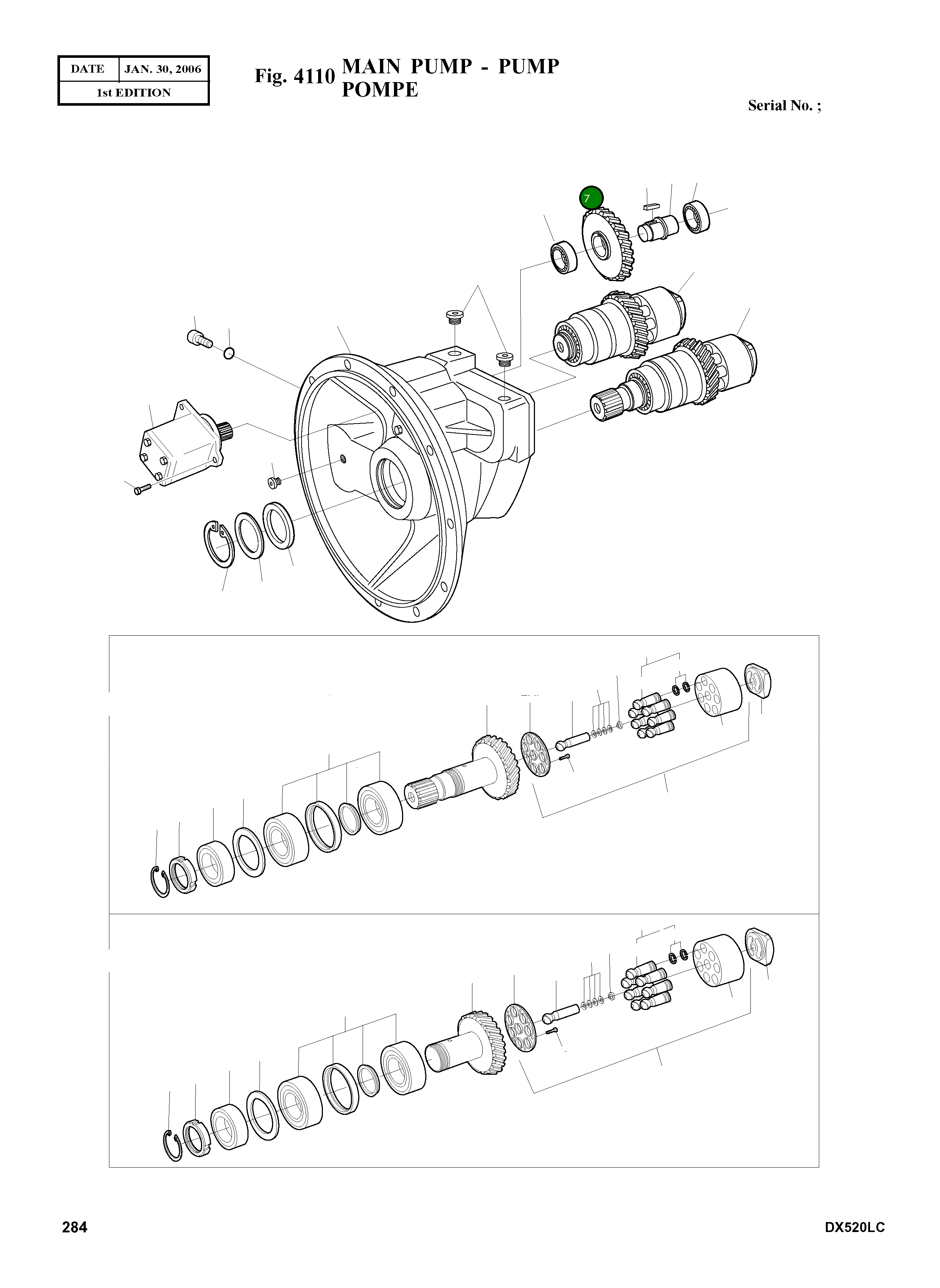 | DATE | JAN. 30, 2006 |
|---|---|
| 1st EDITION | |

Fig. 4110 MAIN PUMP - PUMP
POMPE

Serial No. ;

7

284

DX520LC