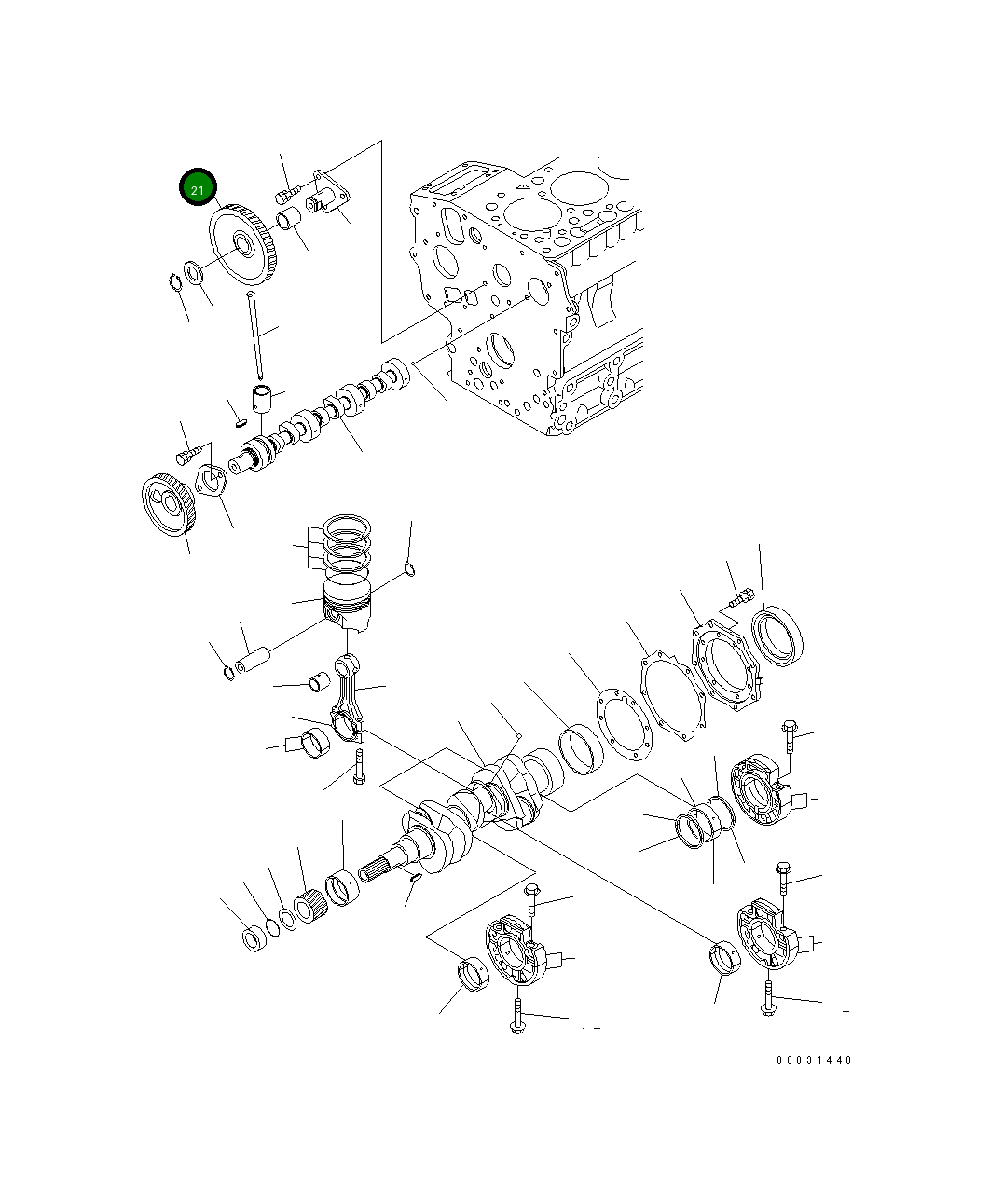 21

00031448